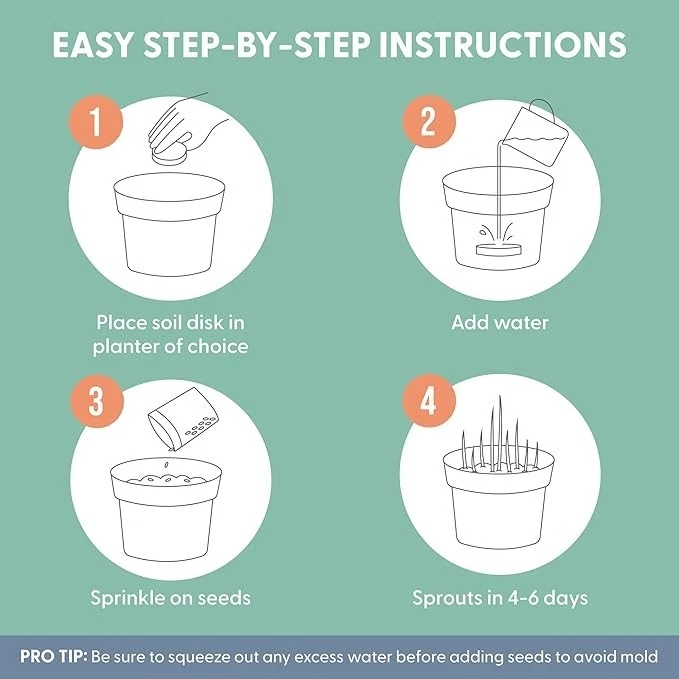 EASY STEP-BY-STEP INSTRUCTIONS

1

Place soil disk in planter of choice

2

Add water

3

Sprinkle on seeds

4

Sprouts in 4-6 days

PRO TIP: Be sure to squeeze out any excess water before adding seeds to avoid mold