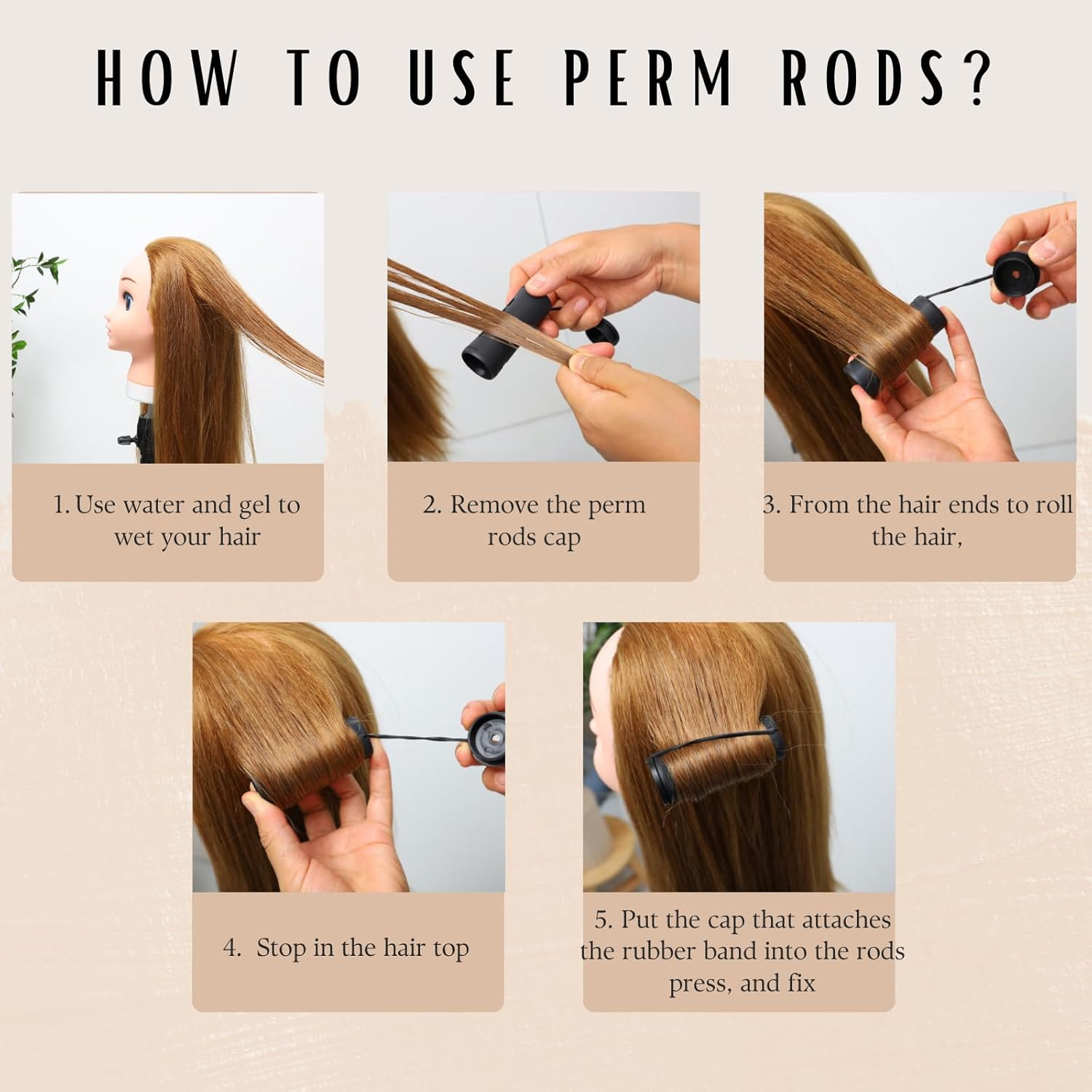 HOW TO USE PERM RODS?

1. Use water and gel to wet your hair

2. Remove the perm rods cap

3. From the hair ends to roll the hair,

4. Stop in the hair top

5. Put the cap that attaches the rubber band into the rods press, and fix