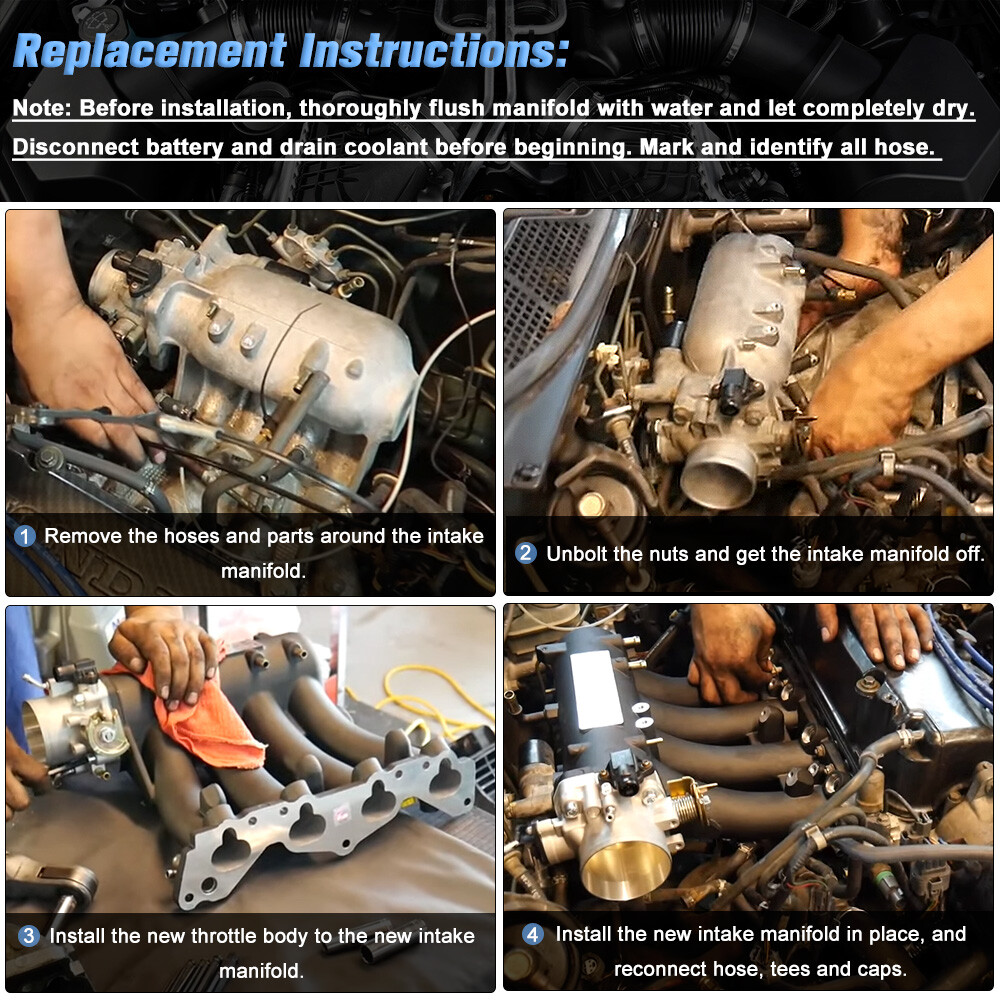 Replacement Instructions:

Note: Before installation, thoroughly flush manifold with water and let completely dry. Disconnect battery and drain coolant before beginning. Mark and identify all hose.

1 Remove the hoses and parts around the intake manifold.

2 Unbolt the nuts and get the intake manifold off.

3 Install the new throttle body to the new intake manifold.

4 Install the new intake manifold in place, and reconnect hose, tees and caps.