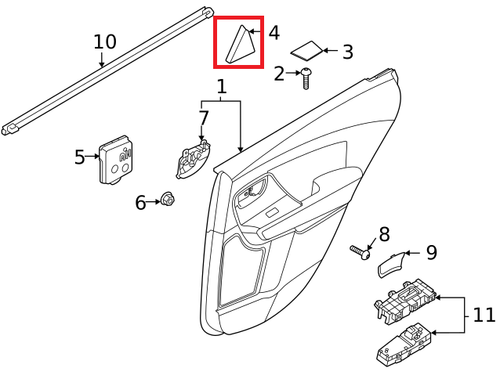 10
4
3
2
1
7
5
6
8
9
11