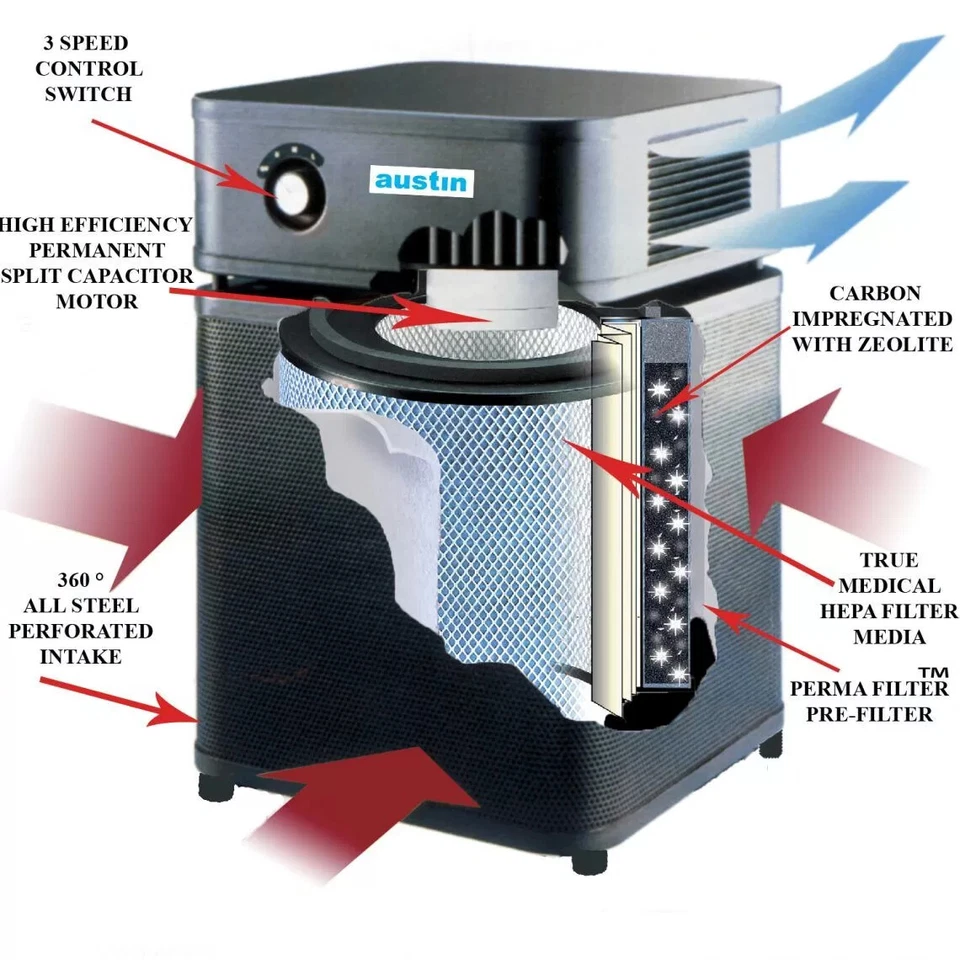 3 SPEED
CONTROL
SWITCH

austin

HIGH EFFICIENCY
PERMANENT
SPLIT CAPACITOR
MOTOR

CARBON
IMPREGNATED
WITH ZEOLITE

360 °
ALL STEEL
PERFORATED
INTAKE

TRUE
MEDICAL
HEPA FILTER
MEDIA

PERMA FILTER™
PRE-FILTER