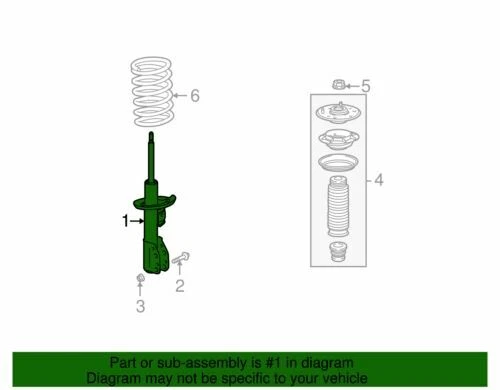 6
5
4
1
2
3

Part or sub-assembly is #1 in diagram
Diagram may not be specific to your vehicle