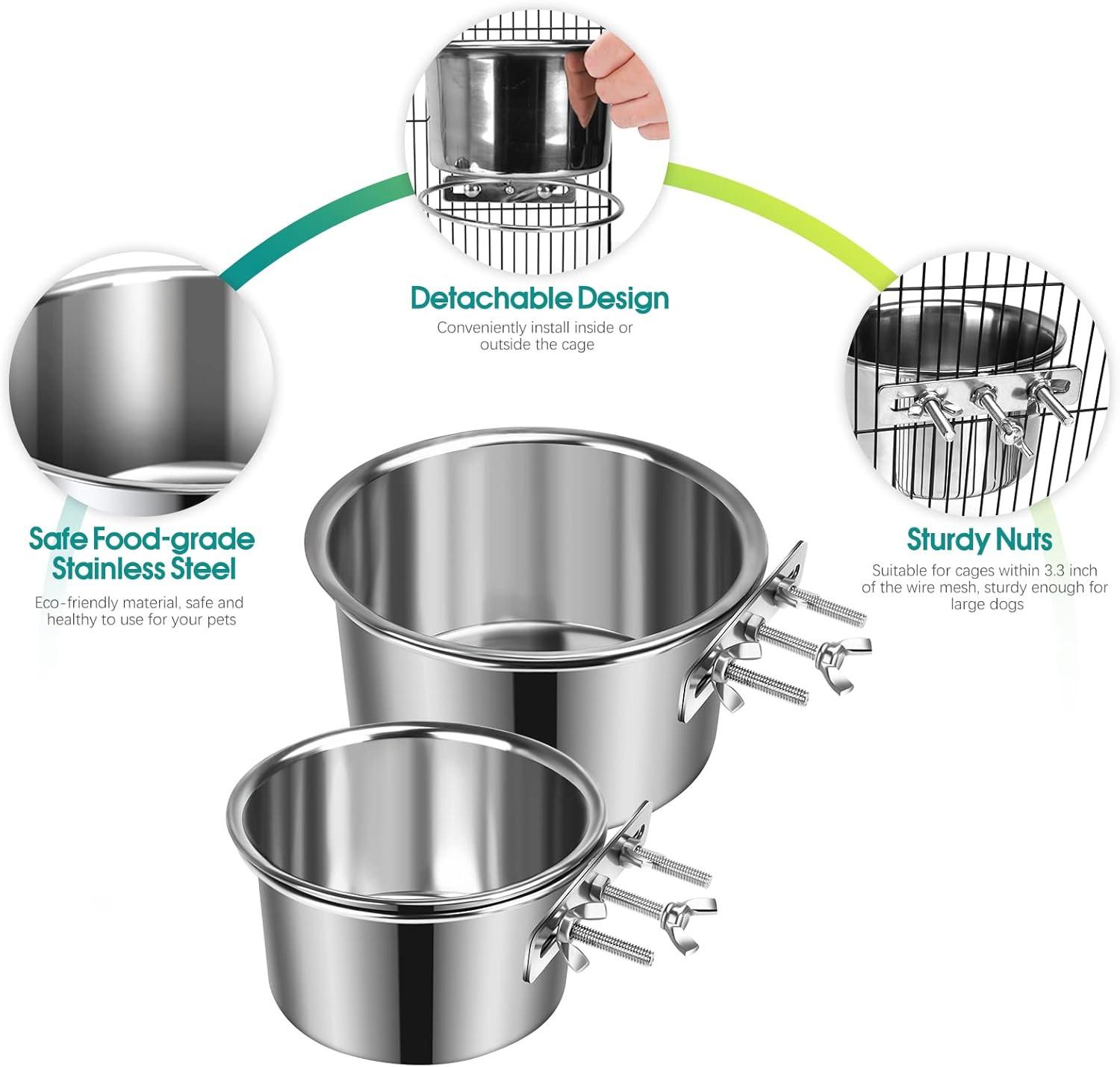 Detachable Design
Conveniently install inside or outside the cage

Safe Food-grade Stainless Steel
Eco-friendly material, safe and healthy to use for your pets

Sturdy Nuts
Suitable for cages within 3.3 inch of the wire mesh, sturdy enough for large dogs