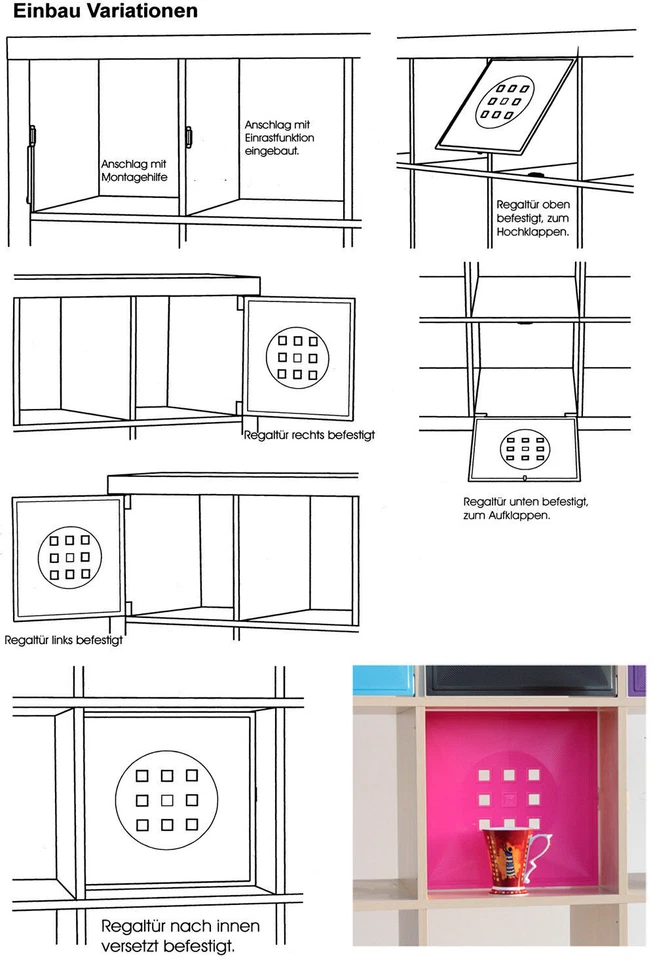 Einbau Variationen

Anschlag mit Montagehilfe

Anschlag mit Einrastfunktion eingebaut.

Regaltür oben befestigt, zum Hochklappen.

Regaltür rechts befestigt

Regaltür unten befestigt, zum Aufklappen.

Regaltür links befestigt

Regaltür nach innen versetzt befestigt.