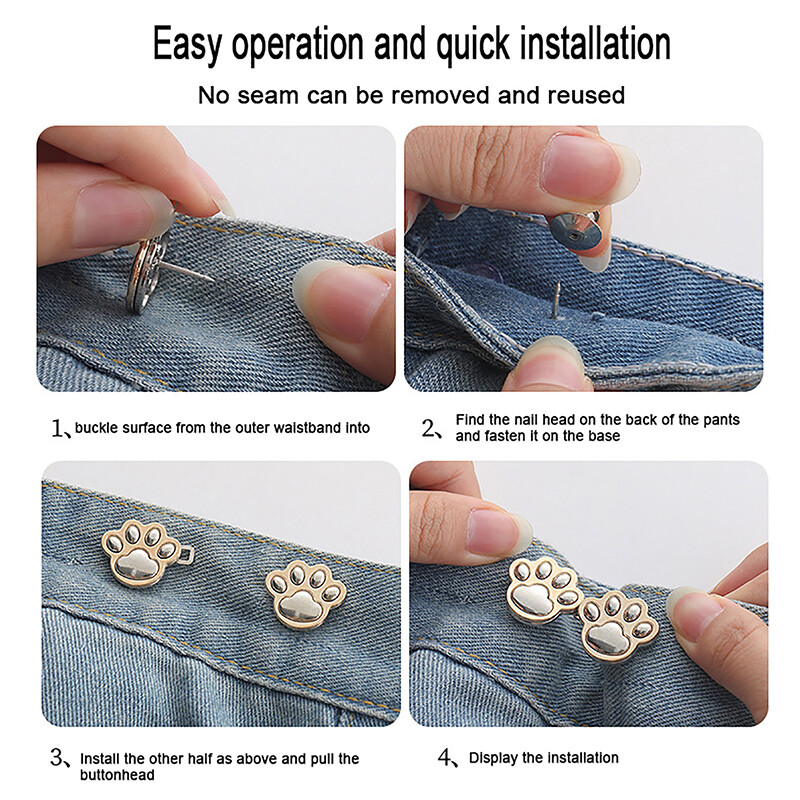 Easy operation and quick installation

No seam can be removed and reused

1、buckle surface from the outer waistband into

2、Find the nail head on the back of the pants and fasten it on the base

3、Install the other half as above and pull the buttonhead

4、Display the installation