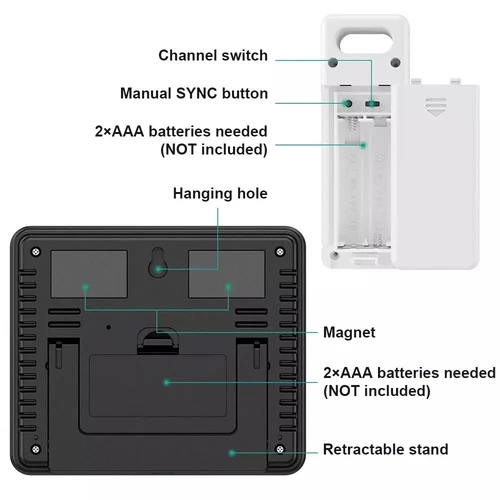 Channel switch

Manual SYNC button

2×AAA batteries needed (NOT included)

Hanging hole

Magnet

2×AAA batteries needed (NOT included)

Retractable stand