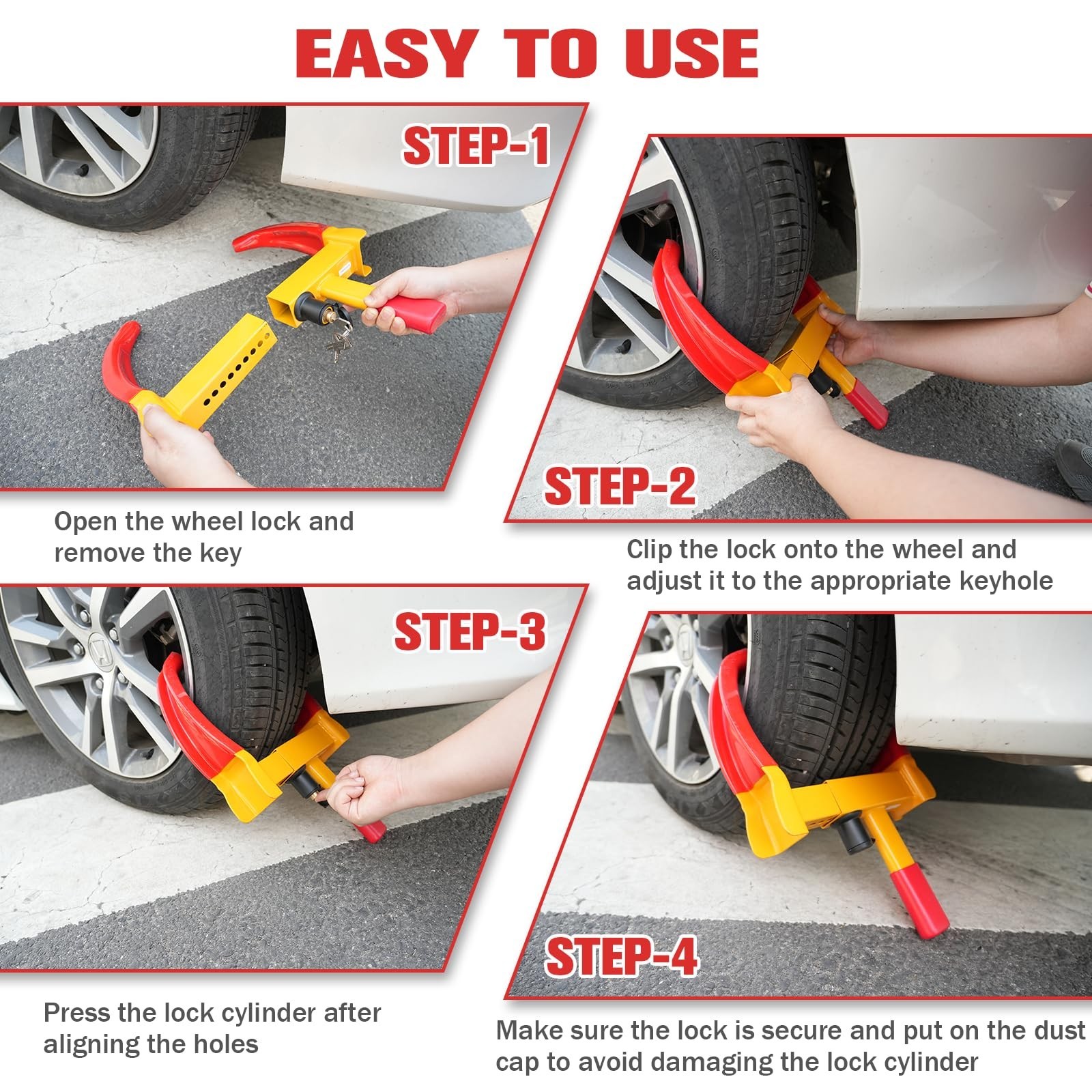 EASY TO USE

STEP-1

Open the wheel lock and remove the key

STEP-2

Clip the lock onto the wheel and adjust it to the appropriate keyhole

STEP-3

Press the lock cylinder after aligning the holes

STEP-4

Make sure the lock is secure and put on the dust cap to avoid damaging the lock cylinder