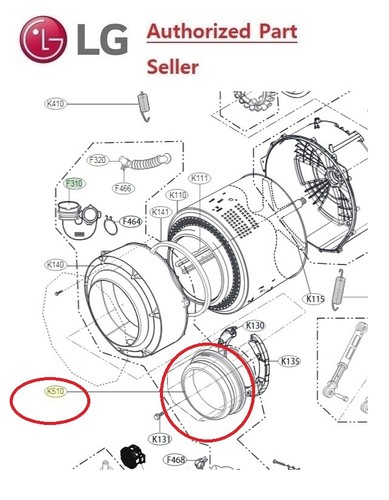 LG Authorized Part Seller

K410

F320

F466

F310

F464

K111

K110

K141

K140

K115

K130

K135

K510

K131

F468