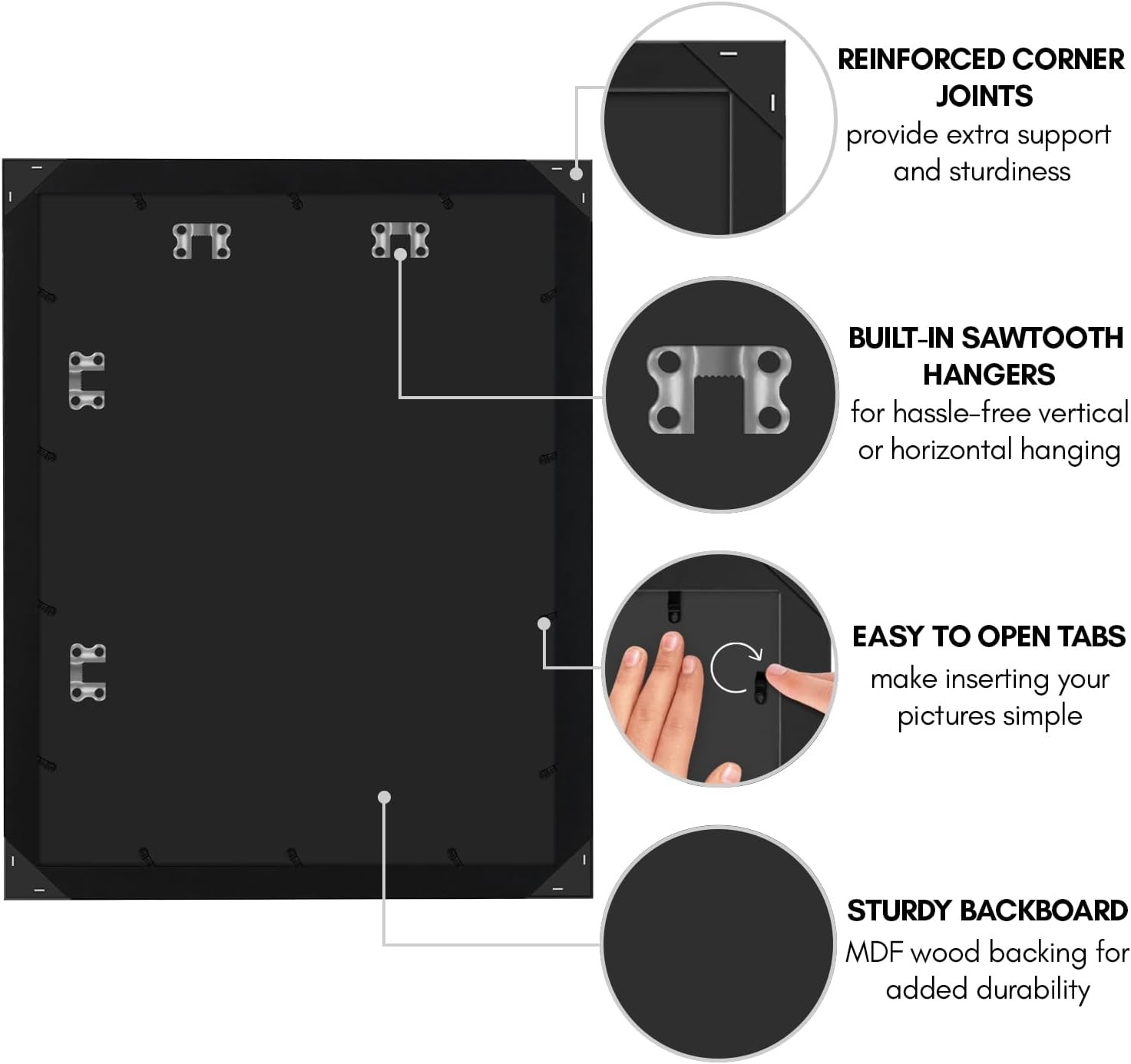 REINFORCED CORNER JOINTS
provide extra support and sturdiness

BUILT-IN SAWTOOTH HANGERS
for hassle-free vertical or horizontal hanging

EASY TO OPEN TABS
make inserting your pictures simple

STURDY BACKBOARD
MDF wood backing for added durability