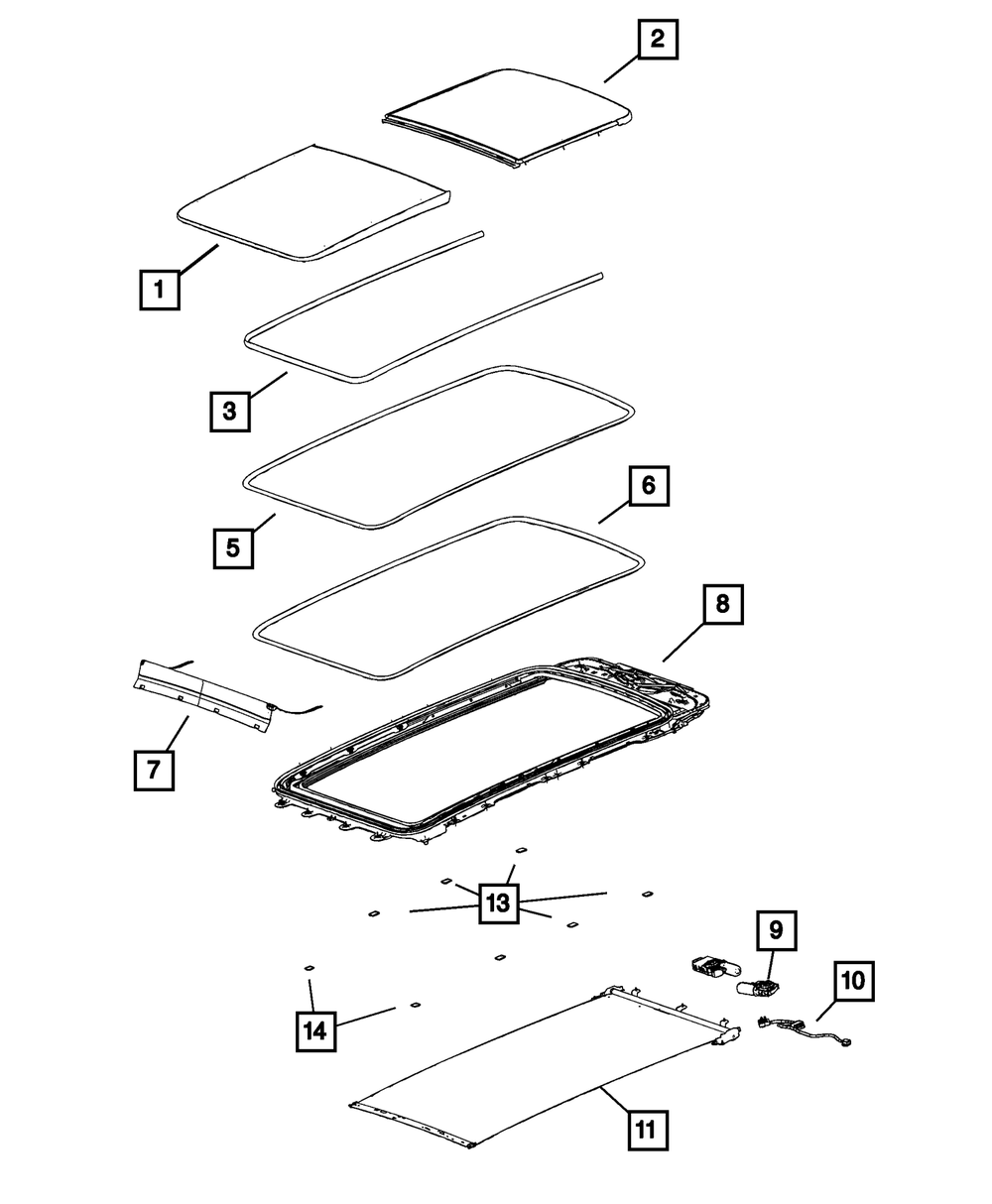 2

1

3

5

6

8

7

13

9

10

14

11