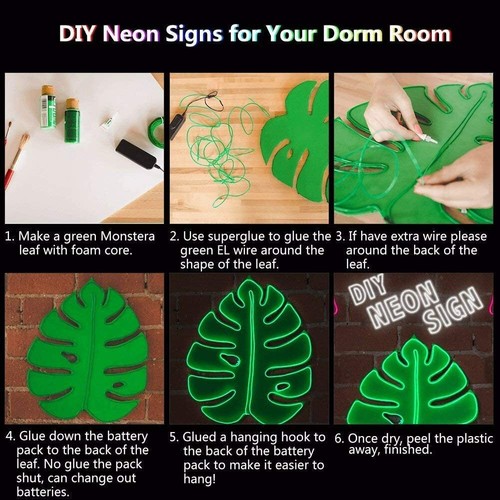 DIY Neon Signs for Your Dorm Room

1. Make a green Monstera leaf with foam core.

2. Use superglue to glue the green EL wire around the shape of the leaf.

3. If have extra wire please around the back of the leaf.

DIY NEON SIGN

4. Glue down the battery pack to the back of the leaf. No glue the pack shut, can change out batteries.

5. Glued a hanging hook to the back of the battery pack to make it easier to hang!

6. Once dry, peel the plastic away, finished.