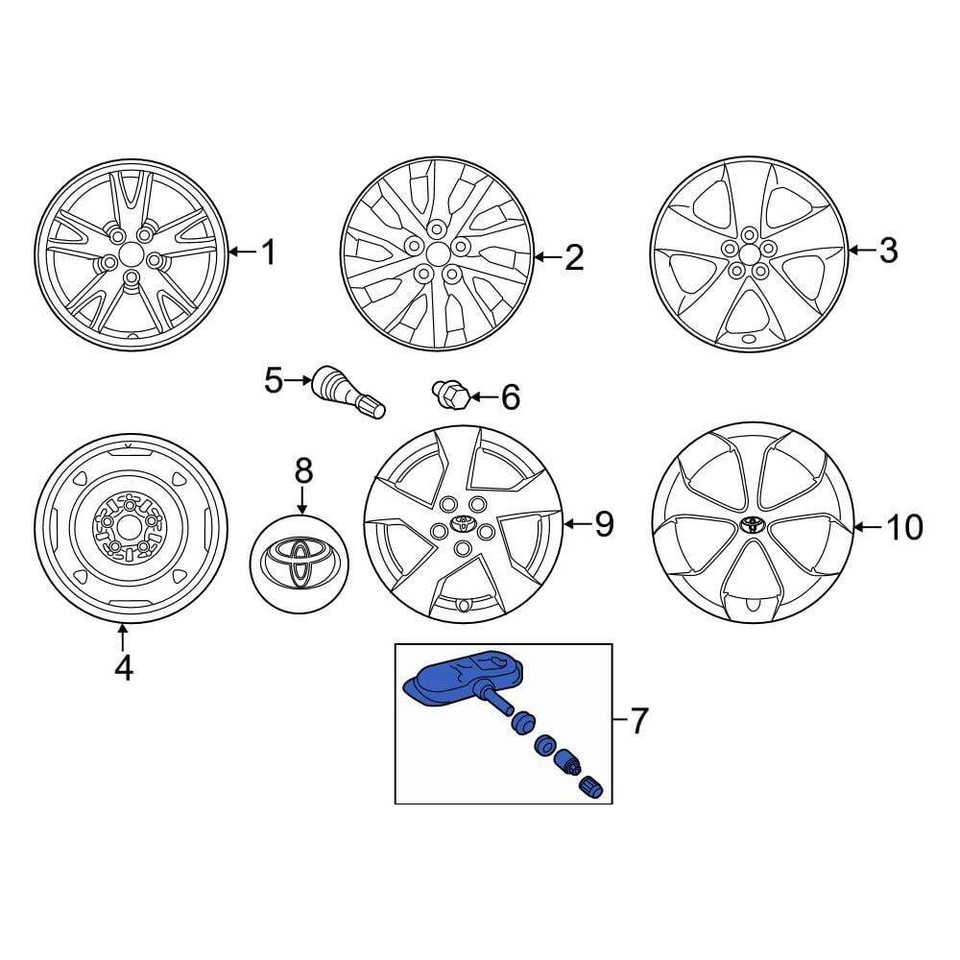 1
2
3
5
6
8
9
10
4
7