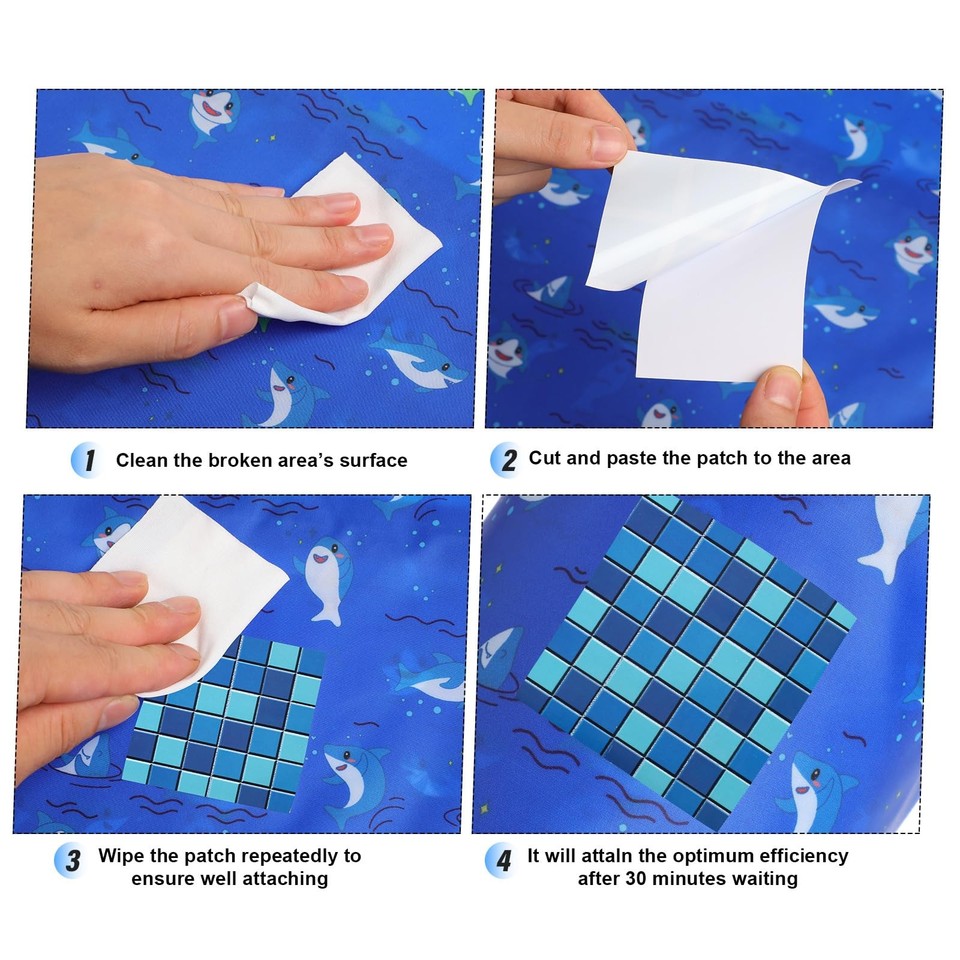 1 Clean the broken area's surface

2 Cut and paste the patch to the area

3 Wipe the patch repeatedly to ensure well attaching

4 It will attaln the optimum efficiency after 30 minutes waiting