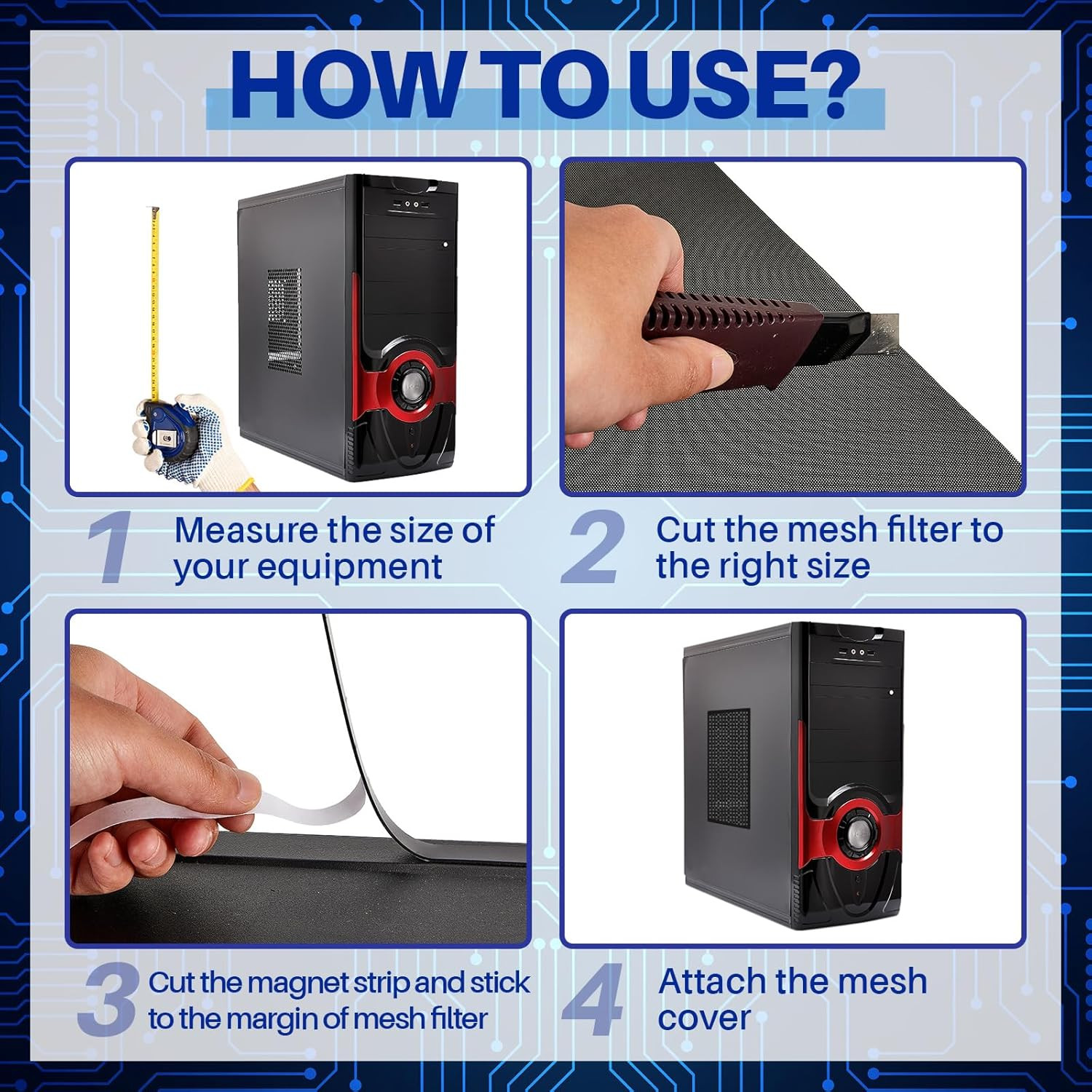 HOW TO USE?

1 Measure the size of your equipment

2 Cut the mesh filter to the right size

3 Cut the magnet strip and stick to the margin of mesh filter

4 Attach the mesh cover