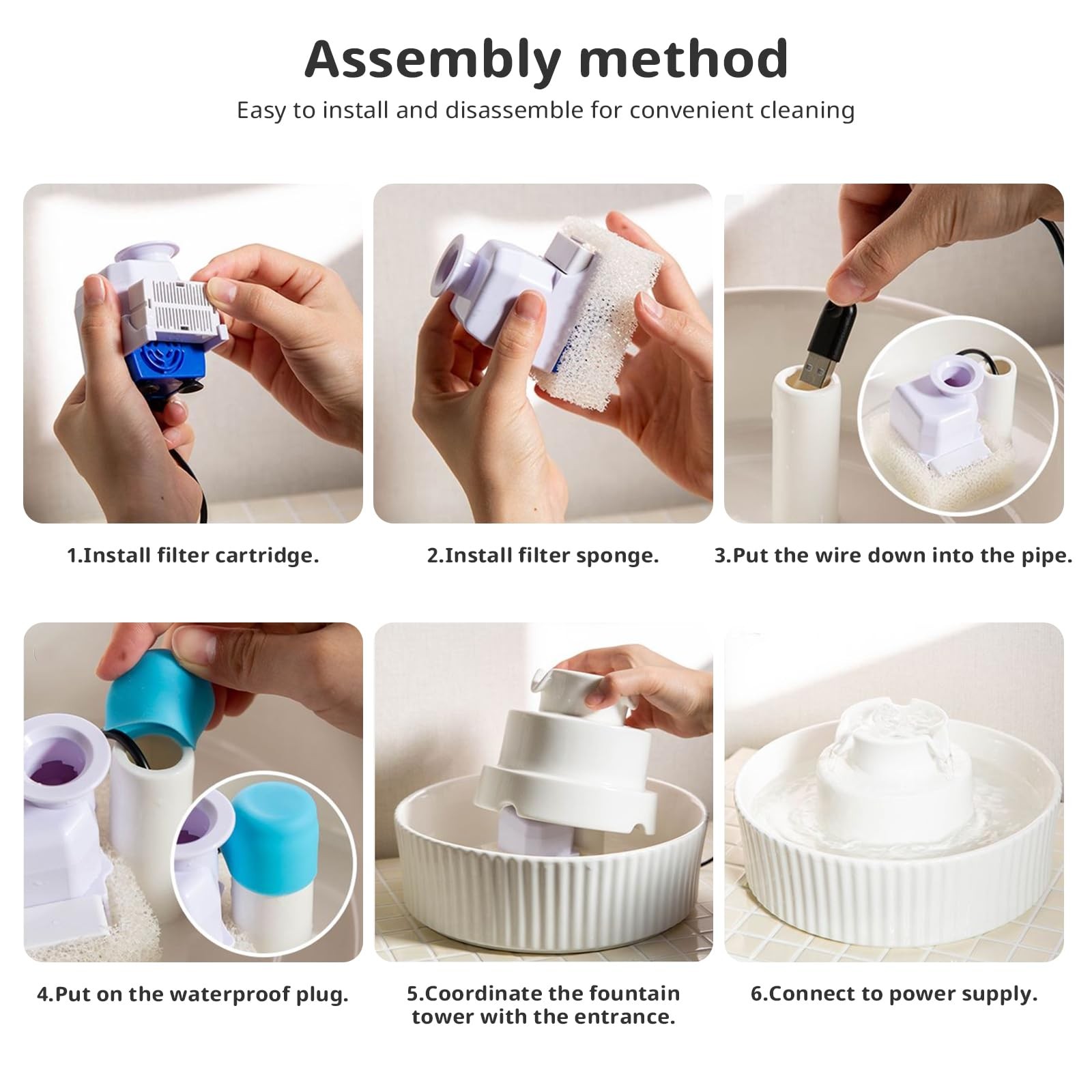 Assembly method

Easy to install and disassemble for convenient cleaning

1.Install filter cartridge.

2.Install filter sponge.

3.Put the wire down into the pipe.

4.Put on the waterproof plug.

5.Coordinate the fountain tower with the entrance.

6.Connect to power supply.