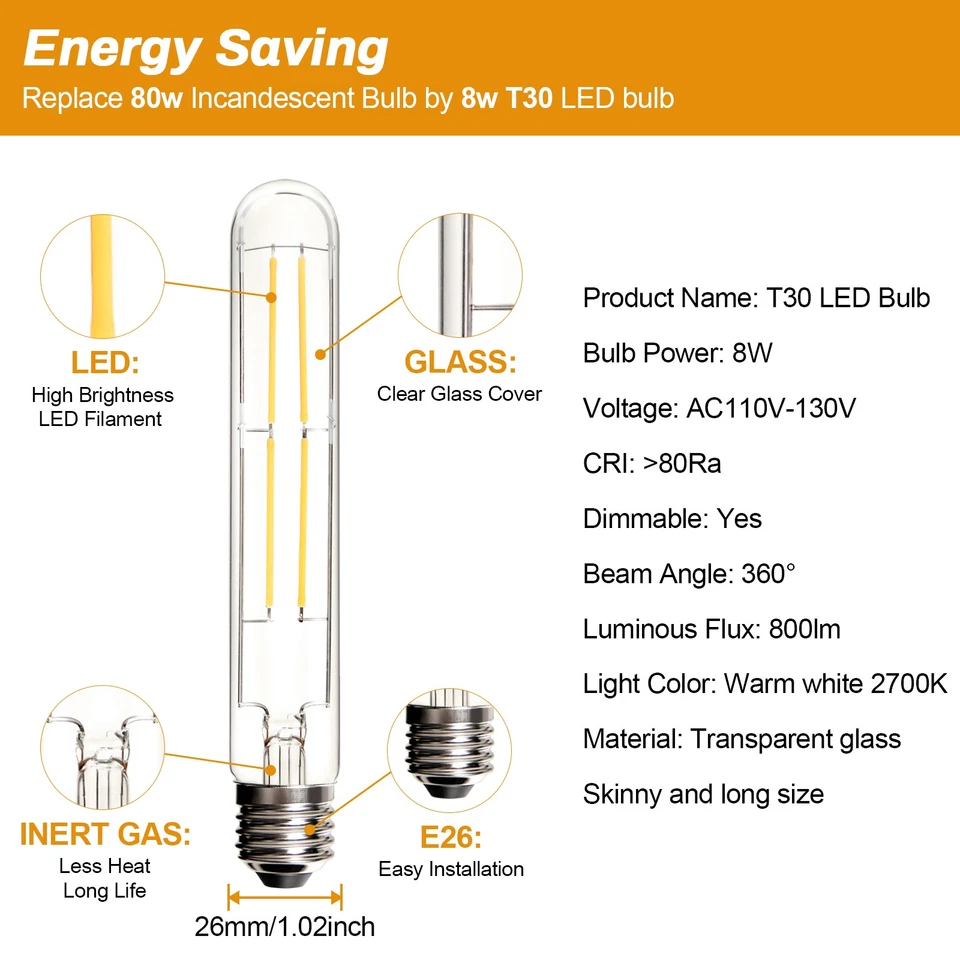 Energy Saving
Replace 80w Incandescent Bulb by 8w T30 LED bulb

LED:
High Brightness LED Filament

GLASS:
Clear Glass Cover

INERT GAS:
Less Heat Long Life

E26:
Easy Installation

26mm/1.02inch

Product Name: T30 LED Bulb
Bulb Power: 8W
Voltage: AC110V-130V
CRI: >80Ra
Dimmable: Yes
Beam Angle: 360°
Luminous Flux: 800lm
Light Color: Warm white 2700K
Material: Transparent glass
Skinny and long size