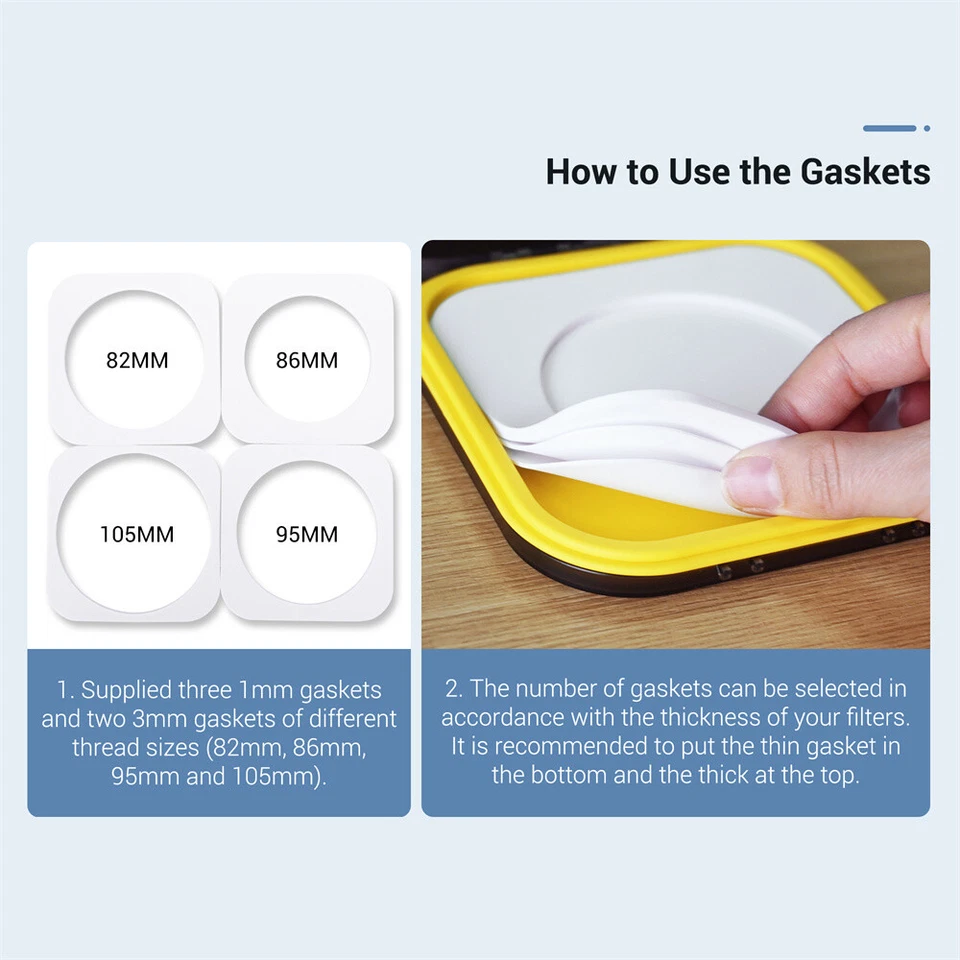 How to Use the Gaskets

82MM

86MM

105MM

95MM

1. Supplied three 1mm gaskets and two 3mm gaskets of different thread sizes (82mm, 86mm, 95mm and 105mm).

2. The number of gaskets can be selected in accordance with the thickness of your filters. It is recommended to put the thin gasket in the bottom and the thick at the top.