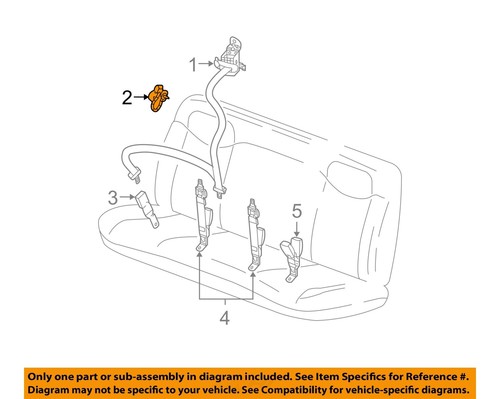 1
2
3
5
4

Only one part or sub-assembly in diagram included. See Item Specifics for Reference #.
Diagram may not be specific to your vehicle. See Compatibility for vehicle-specific diagrams.