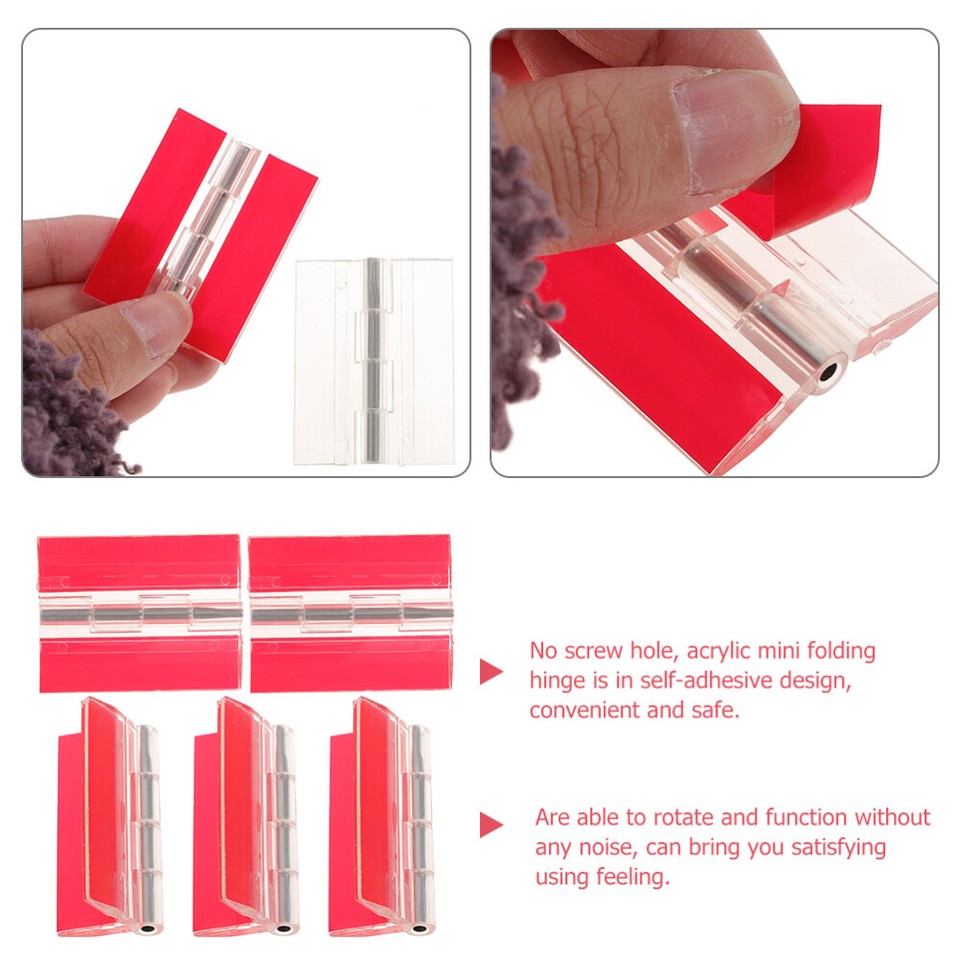 No screw hole, acrylic mini folding hinge is in self-adhesive design, convenient and safe.

Are able to rotate and function without any noise, can bring you satisfying using feeling.