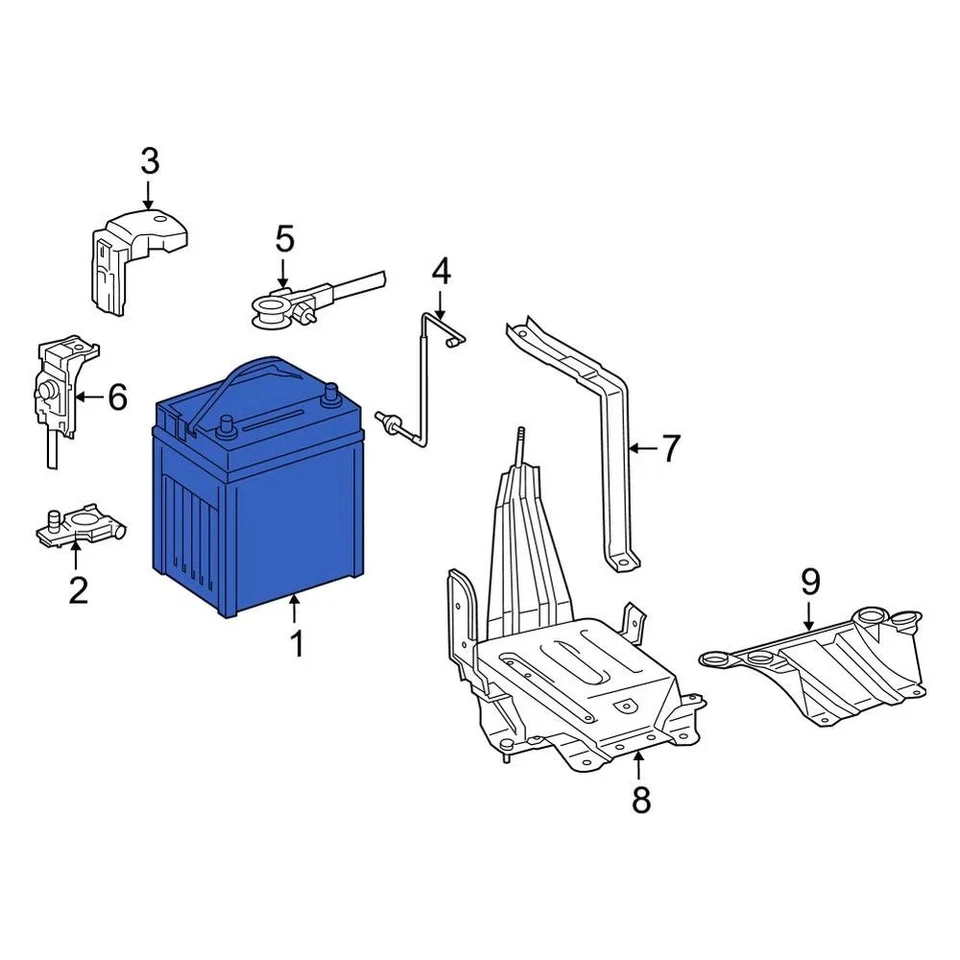 3
5
4
6
7
2
1
9
8