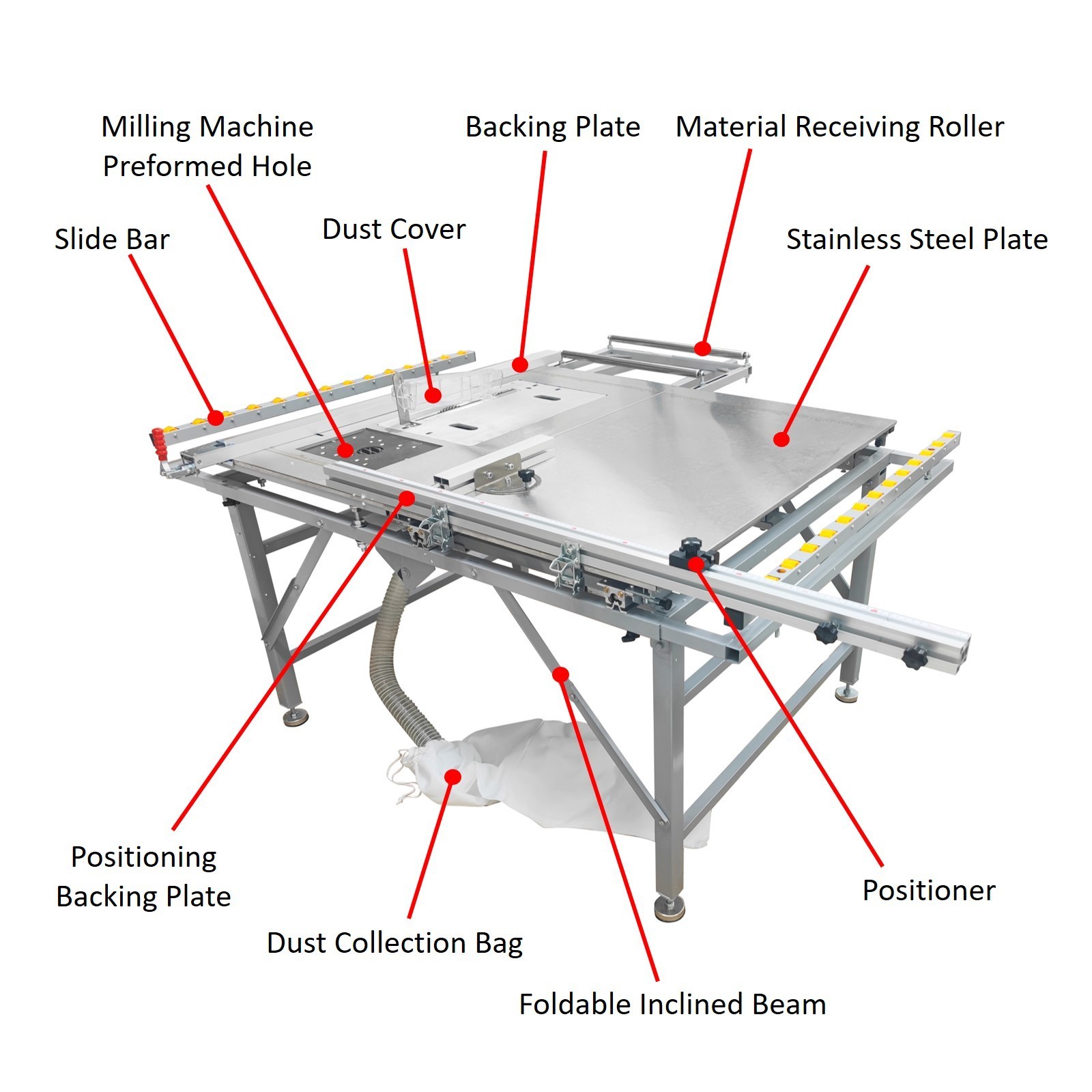 Milling Machine Preformed Hole

Backing Plate

Material Receiving Roller

Slide Bar

Dust Cover

Stainless Steel Plate

Positioning Backing Plate

Dust Collection Bag

Foldable Inclined Beam

Positioner