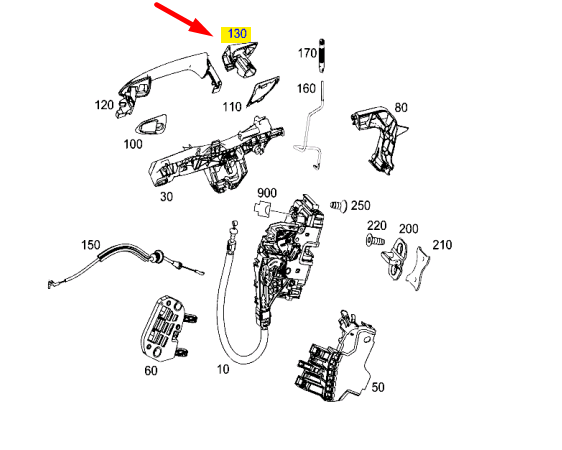 130
170
160
120
110
80
100
30
900
250
220
200
210
150
60
10
50