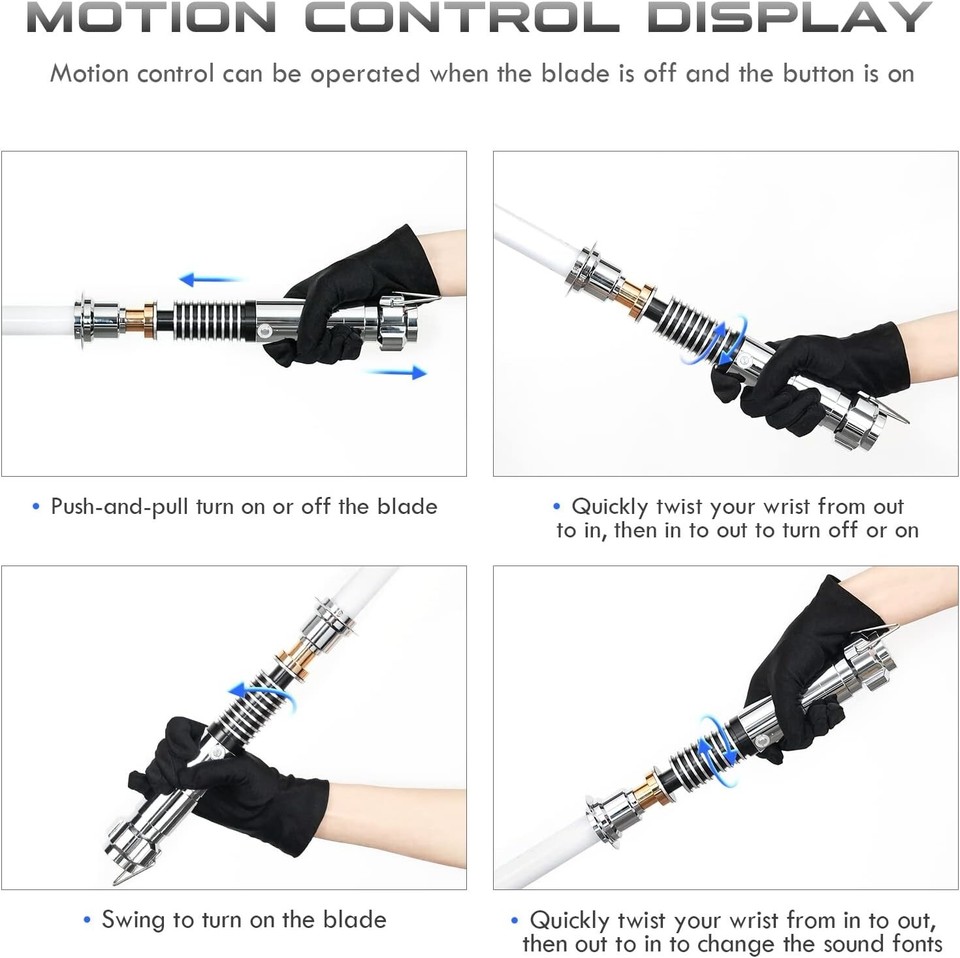 MOTION CONTROL DISPLAY

Motion control can be operated when the blade is off and the button is on

• Push-and-pull turn on or off the blade

• Quickly twist your wrist from out to in, then in to out to turn off or on

• Swing to turn on the blade

• Quickly twist your wrist from in to out, then out to in to change the sound fonts