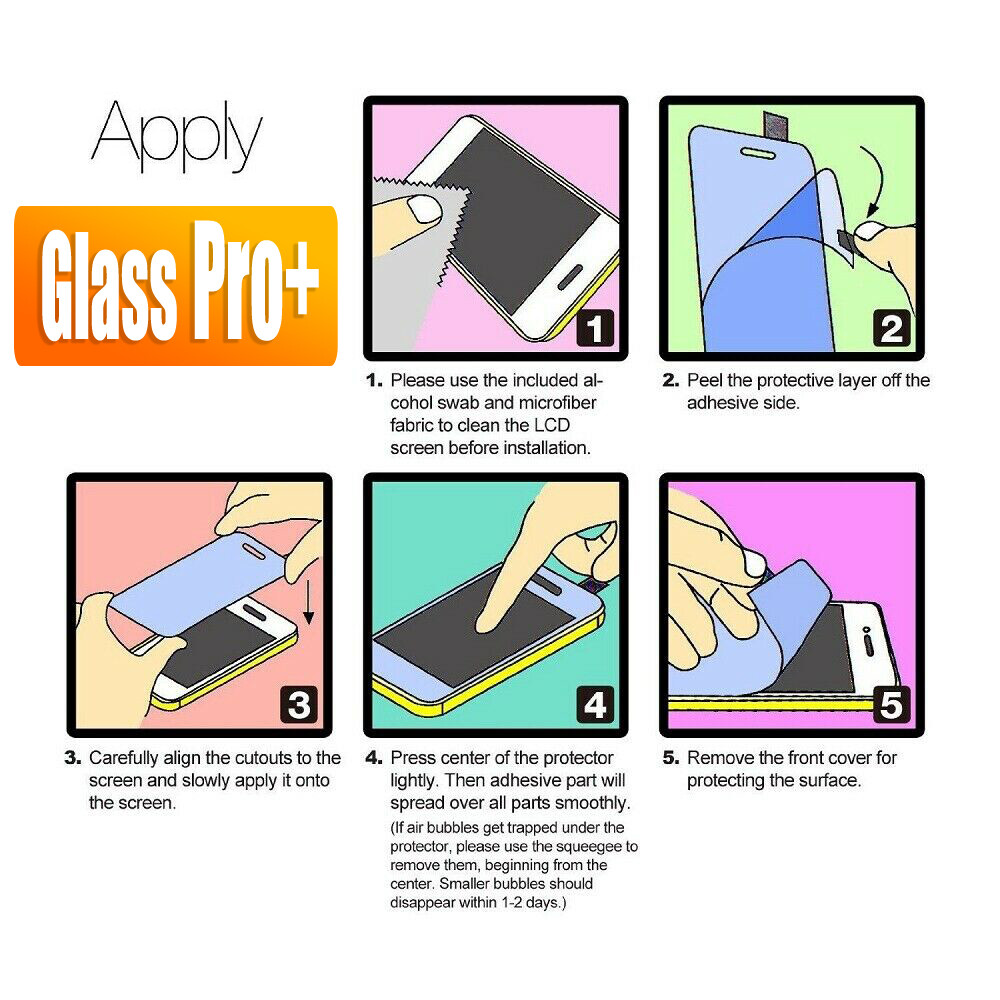 Apply

Glass Pro+

1

1. Please use the included alcohol swab and microfiber fabric to clean the LCD screen before installation.

2

2. Peel the protective layer off the adhesive side.

3

3. Carefully align the cutouts to the screen and slowly apply it onto the screen.

4

4. Press center of the protector lightly. Then adhesive part will spread over all parts smoothly.

(If air bubbles get trapped under the protector, please use the squeegee to remove them, beginning from the center. Smaller bubbles should disappear within 1-2 days.)

5

5. Remove the front cover for protecting the surface.