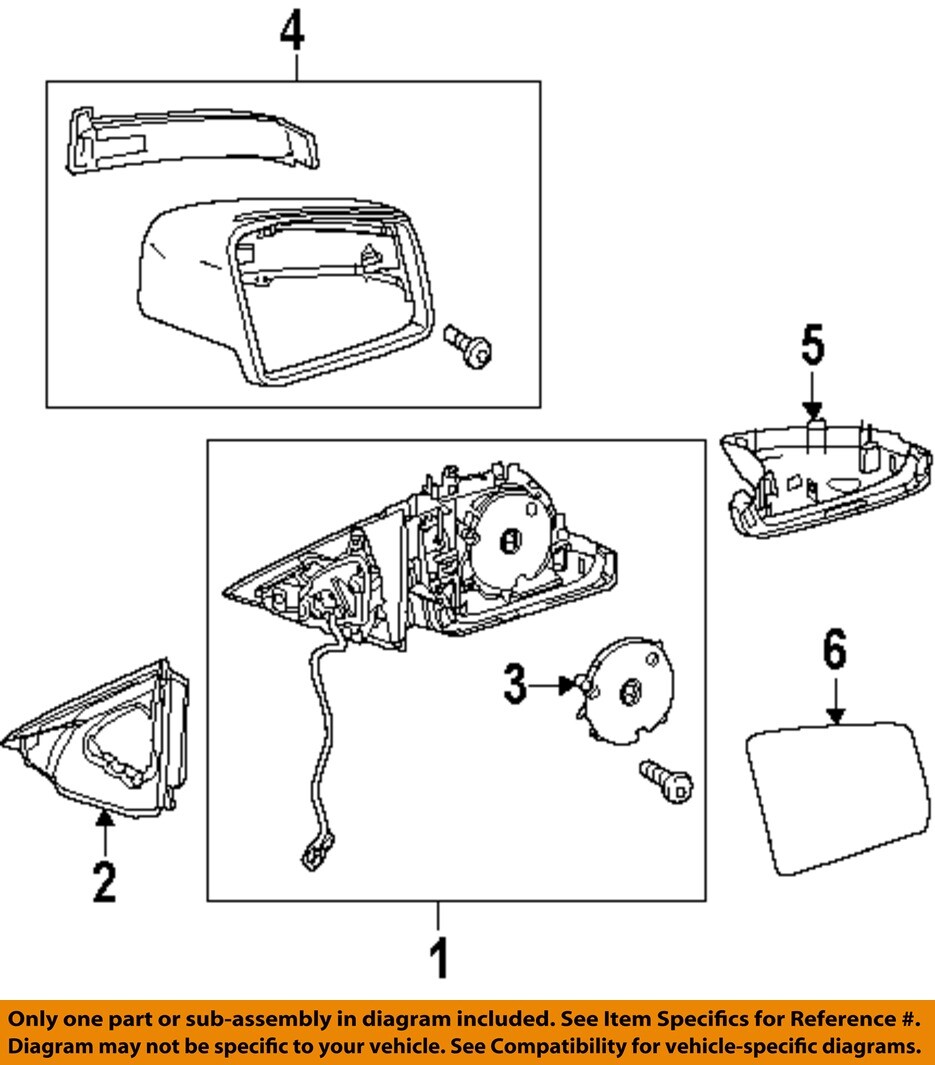 4

5

3

6

2

1

Only one part or sub-assembly in diagram included. See Item Specifics for Reference #. Diagram may not be specific to your vehicle. See Compatibility for vehicle-specific diagrams.