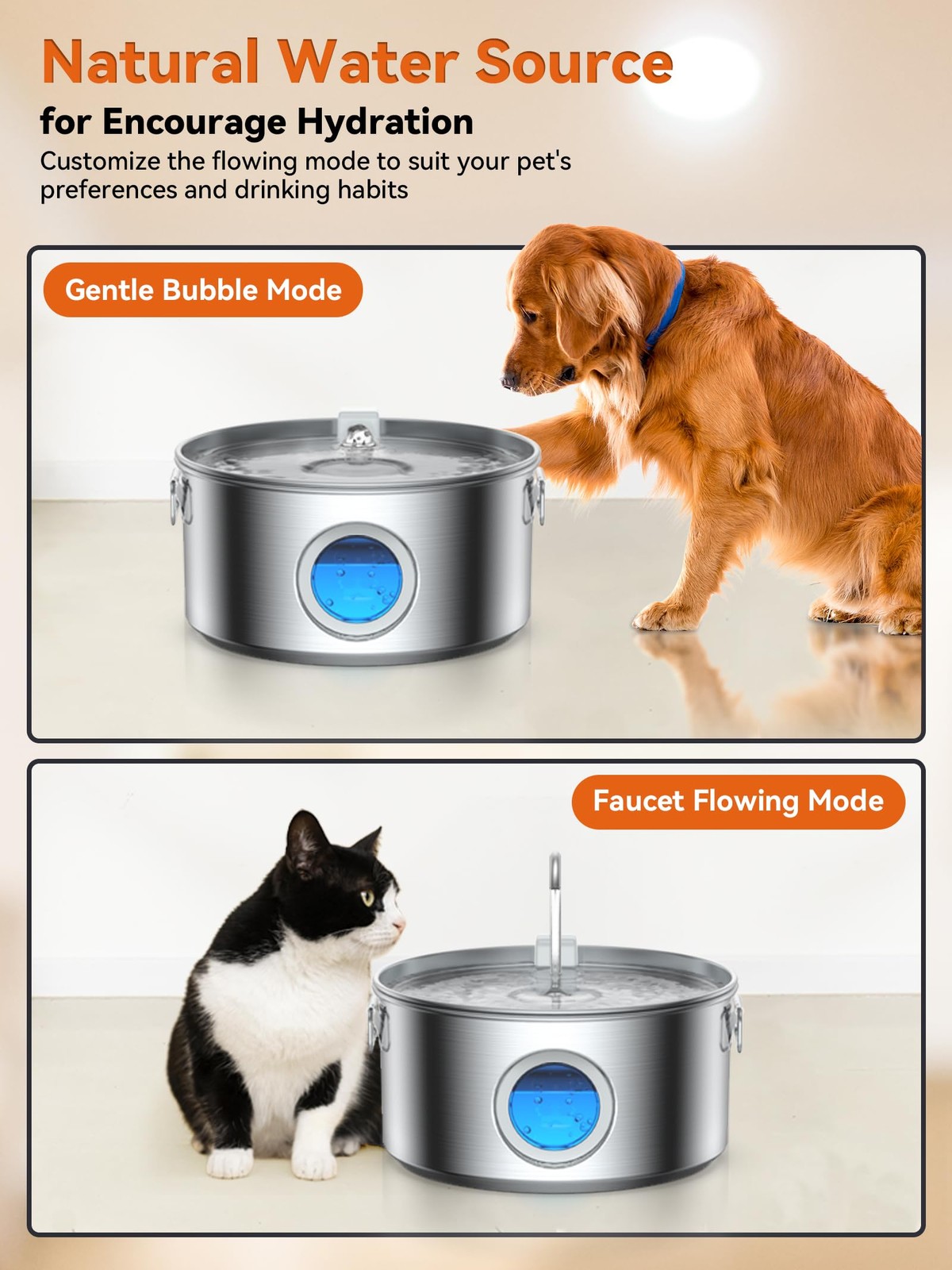 Natural Water Source
for Encourage Hydration
Customize the flowing mode to suit your pet's preferences and drinking habits

Gentle Bubble Mode

Faucet Flowing Mode