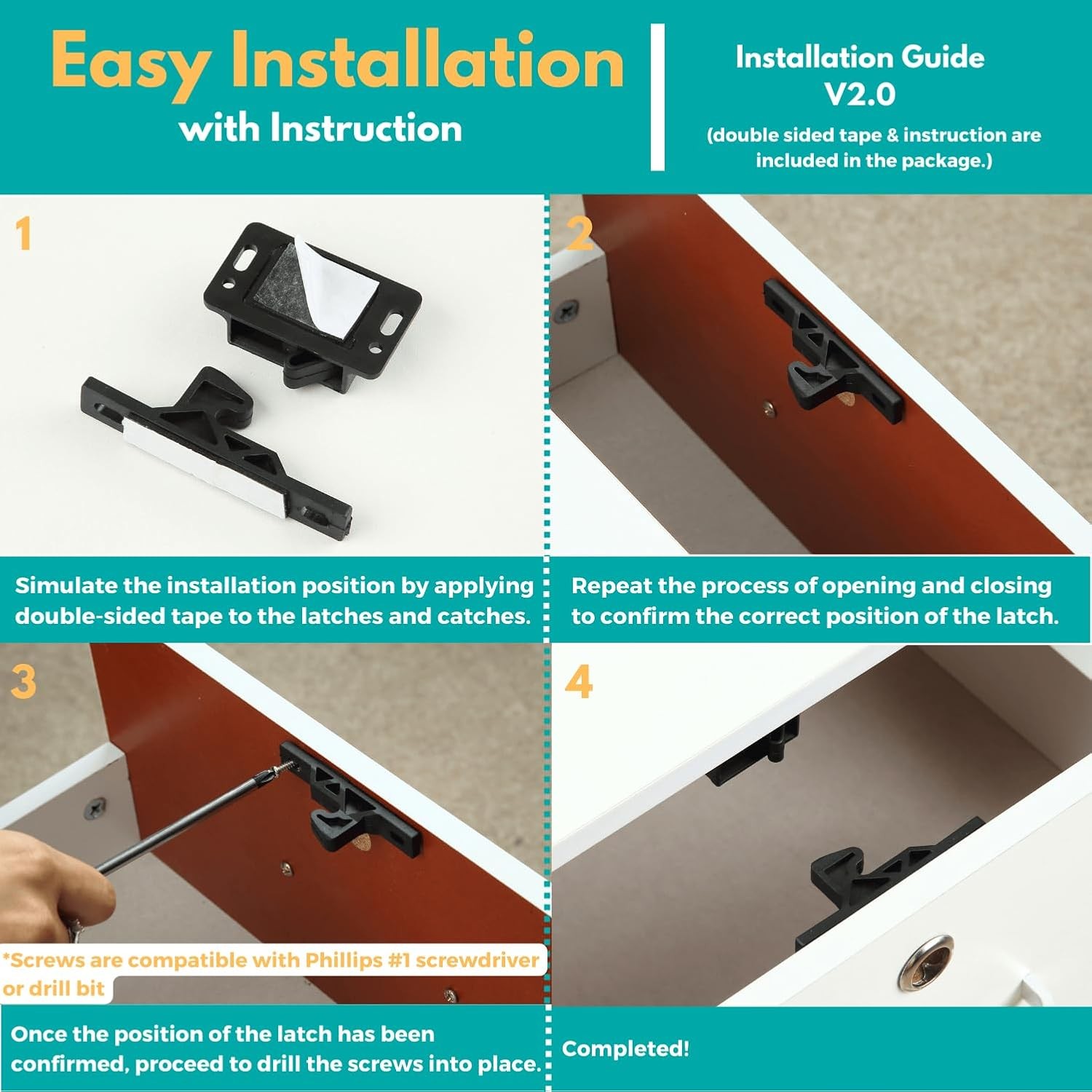 Easy Installation
with Instruction

Installation Guide
V2.0
(double sided tape & instruction are included in the package.)

1

Simulate the installation position by applying double-sided tape to the latches and catches.

2

Repeat the process of opening and closing to confirm the correct position of the latch.

3

*Screws are compatible with Phillips #1 screwdriver or drill bit

Once the position of the latch has been confirmed, proceed to drill the screws into place.

4

Completed!