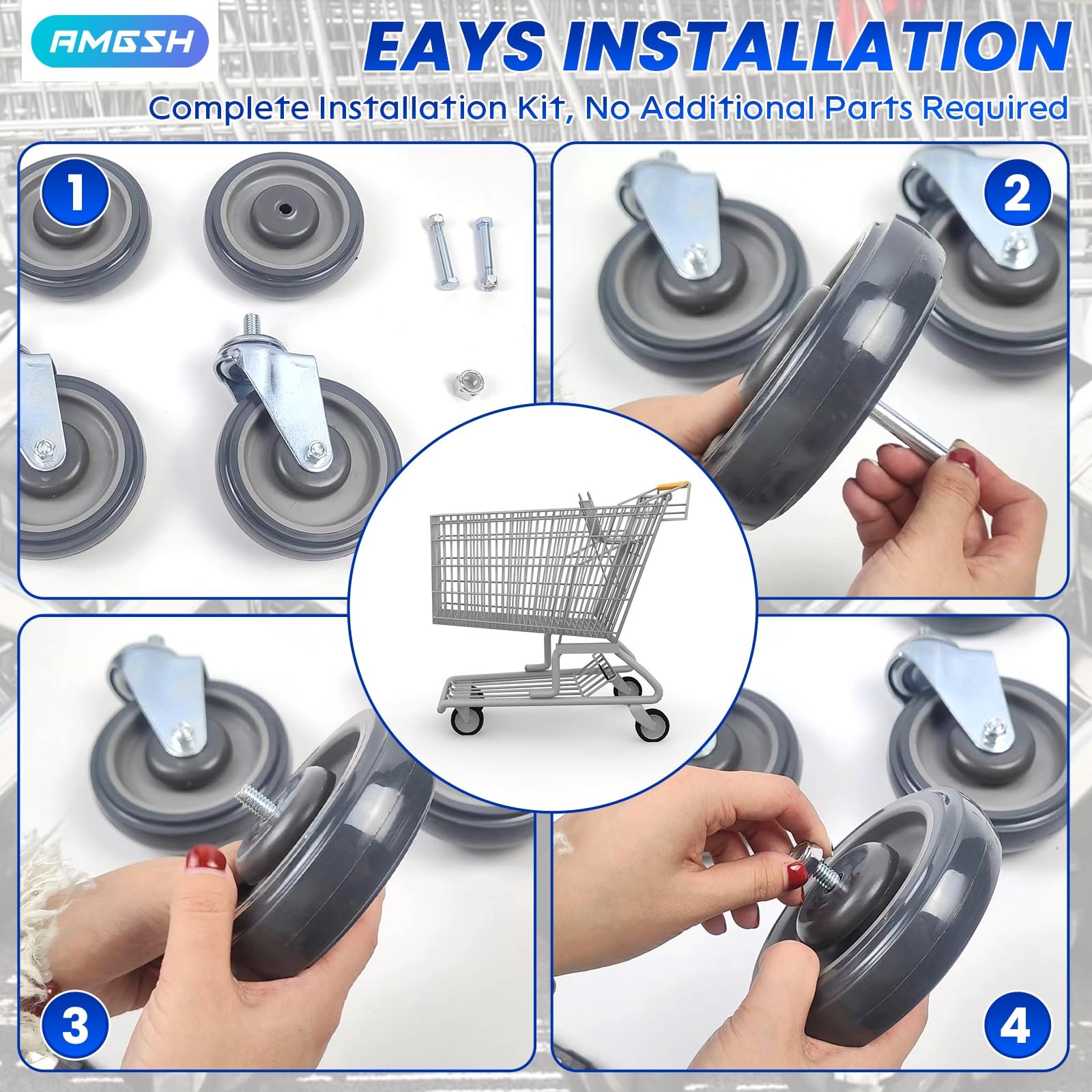 AMGSH

EAYS INSTALLATION

Complete Installation Kit, No Additional Parts Required

1

2

3

4