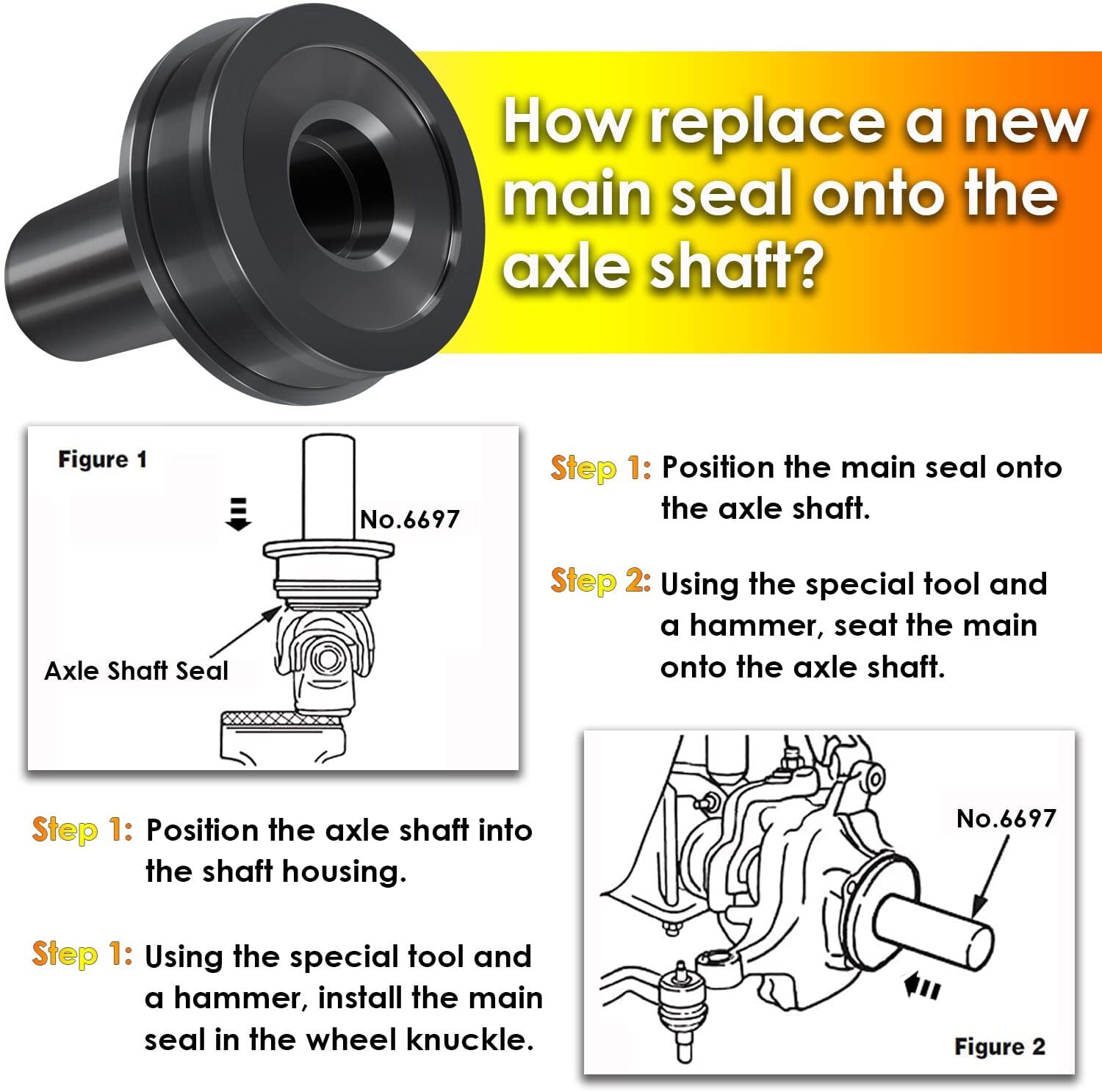 How replace a new main seal onto the axle shaft?

Figure 1

No.6697

Axle Shaft Seal

Step 1: Position the main seal onto the axle shaft.

Step 2: Using the special tool and a hammer, seat the main onto the axle shaft.

Step 1: Position the axle shaft into the shaft housing.

Step 1: Using the special tool and a hammer, install the main seal in the wheel knuckle.

No.6697

Figure 2