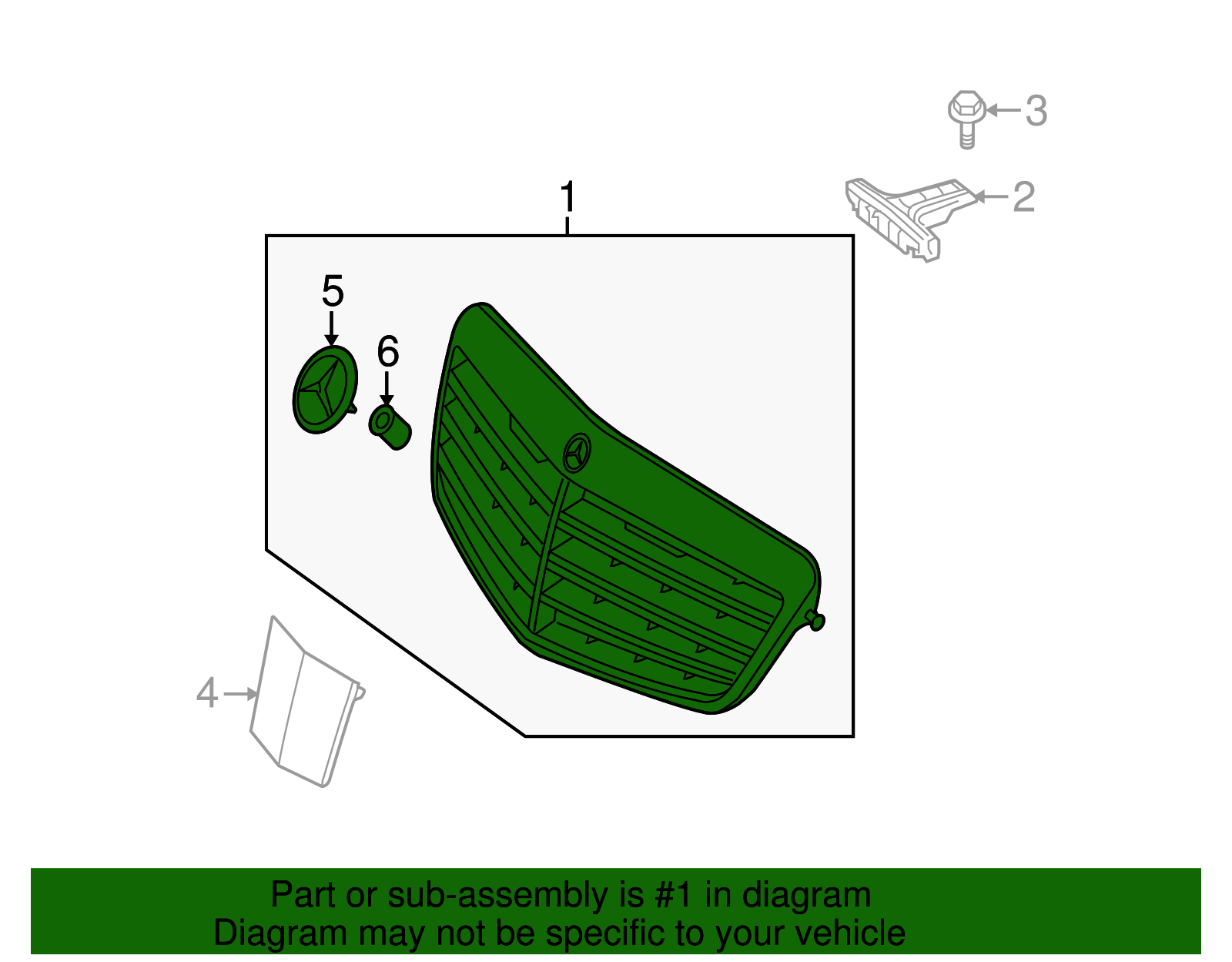 3
2
1
5
6
4

Part or sub-assembly is #1 in diagram
Diagram may not be specific to your vehicle