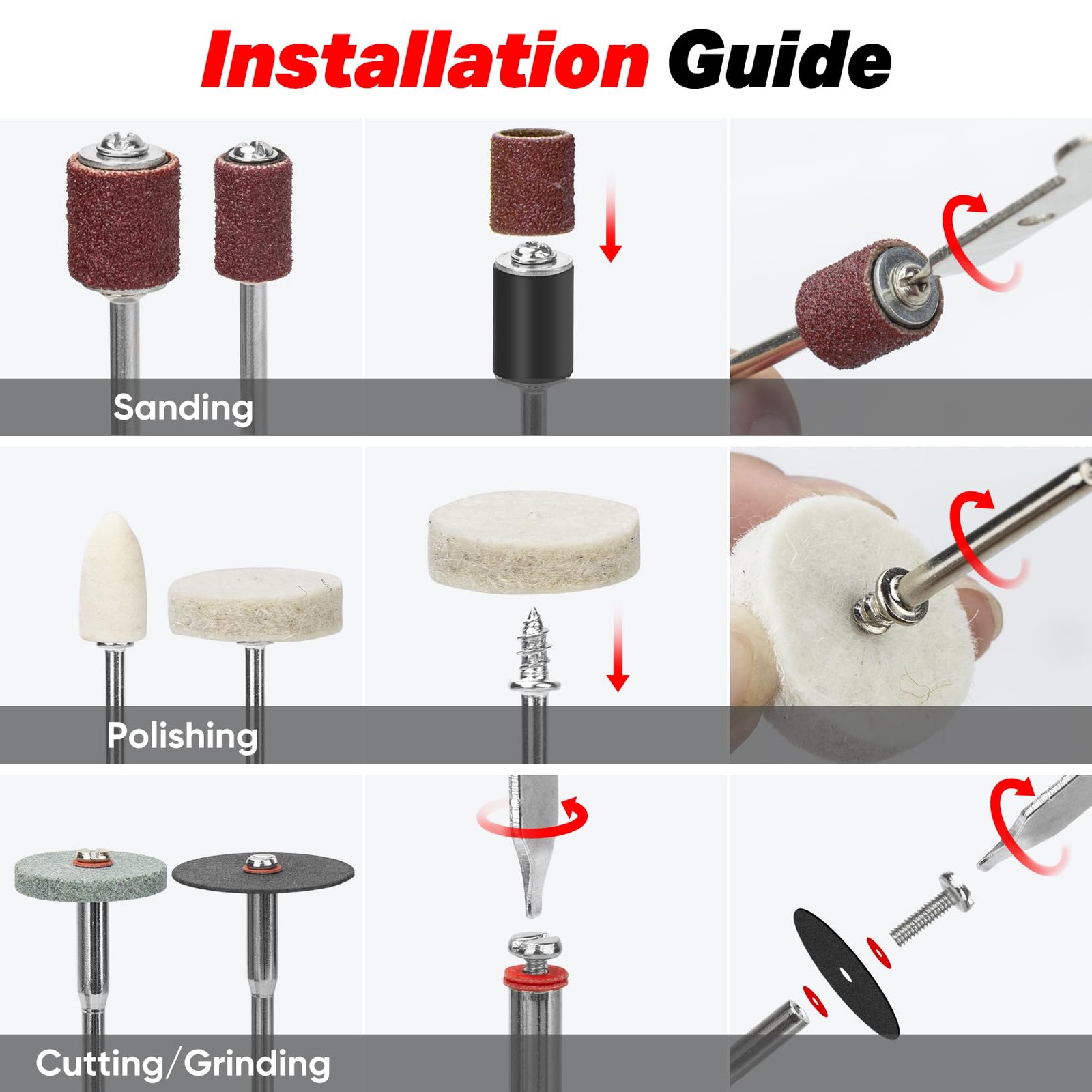 Installation Guide

Sanding

Polishing

Cutting/Grinding