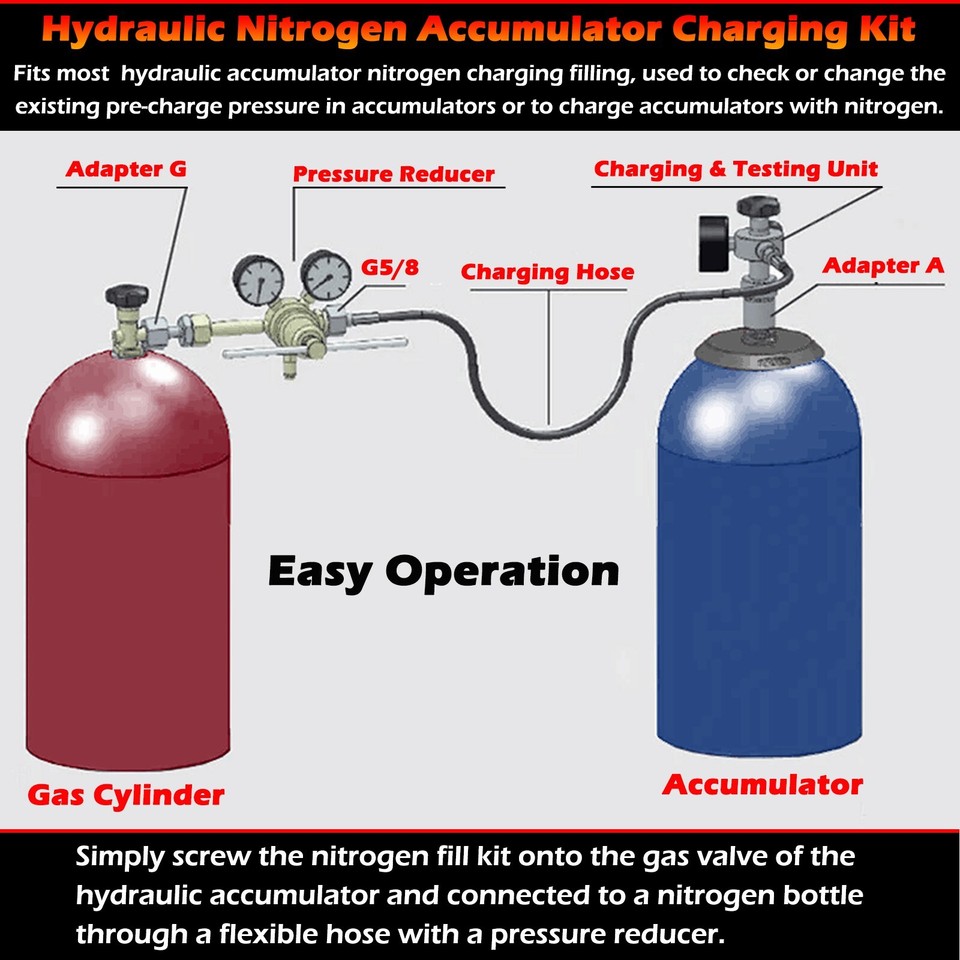 Hydraulic Nitrogen Accumulator Charging Kit

Fits most hydraulic accumulator nitrogen charging filling, used to check or change the existing pre-charge pressure in accumulators or to charge accumulators with nitrogen.

Adapter G

Pressure Reducer

Charging & Testing Unit

G5/8

Charging Hose

Adapter A

Easy Operation

Gas Cylinder

Accumulator

Simply screw the nitrogen fill kit onto the gas valve of the hydraulic accumulator and connected to a nitrogen bottle through a flexible hose with a pressure reducer.