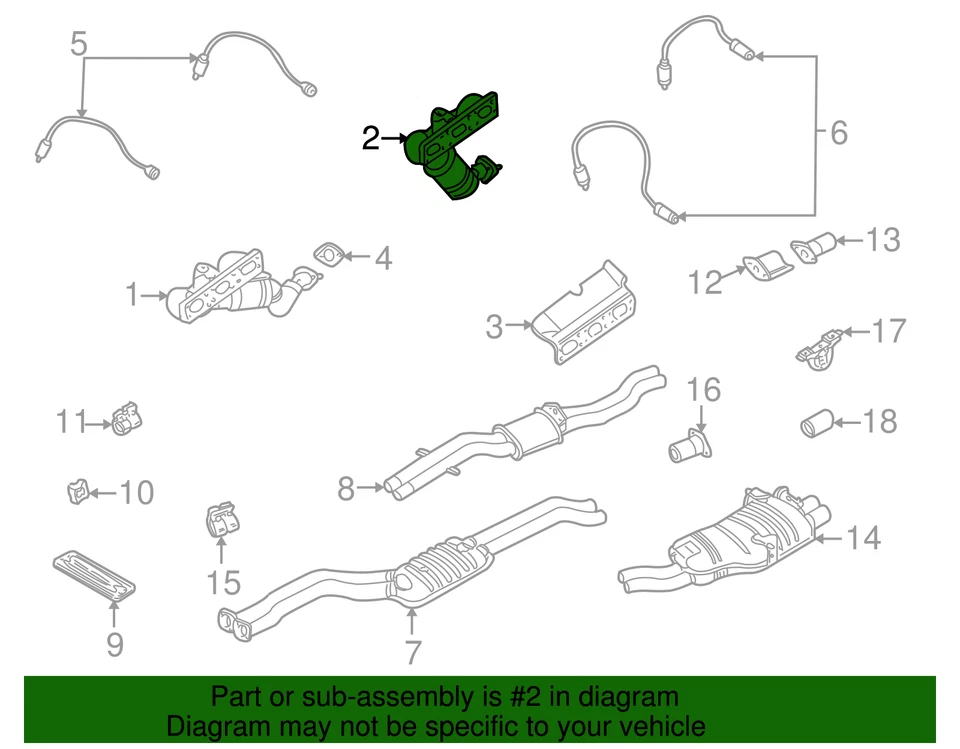 5
2
6
4
13
1
12
3
17
16
11
18
10
8
15
14
9
7

Part or sub-assembly is #2 in diagram
Diagram may not be specific to your vehicle