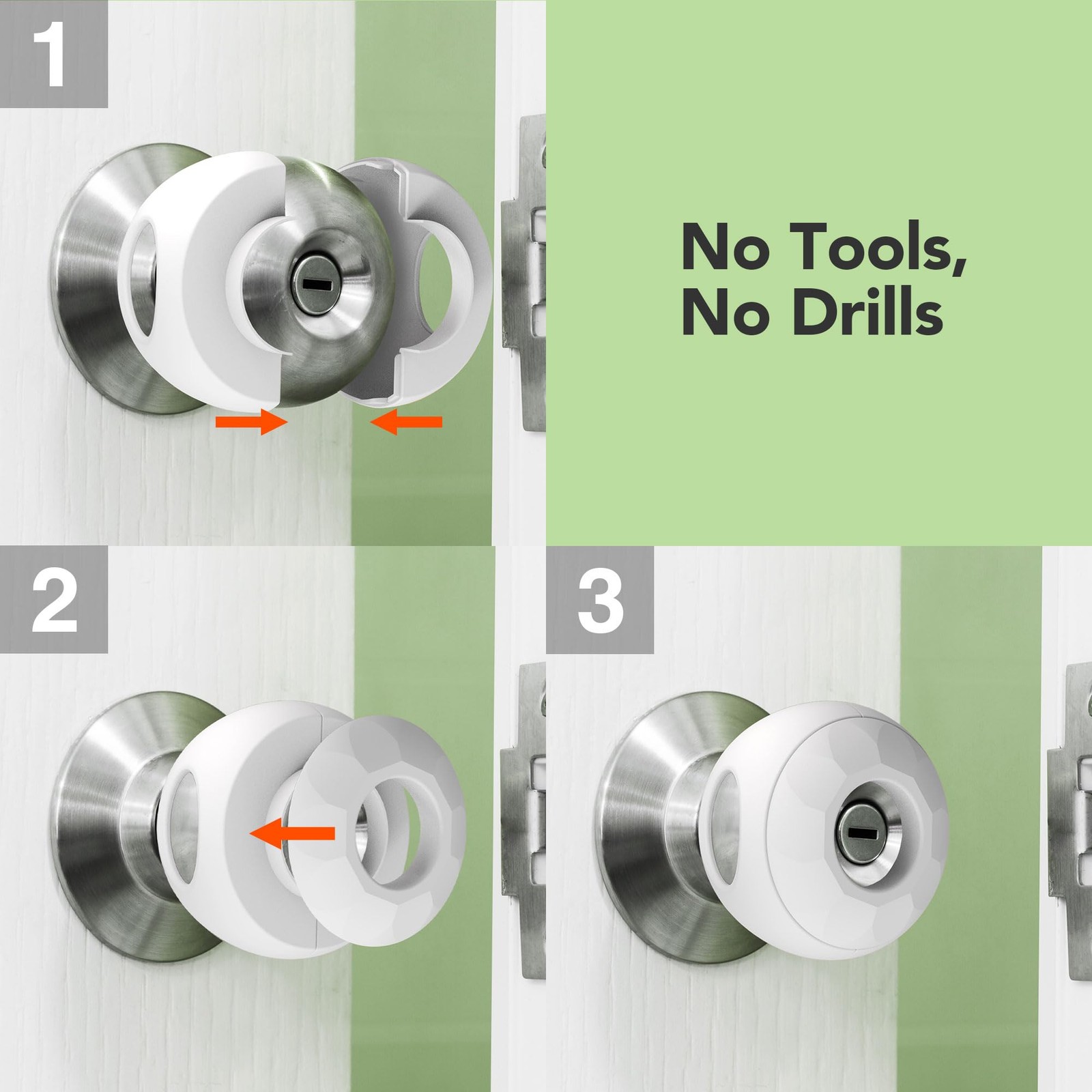 1

No Tools,
No Drills

2

3