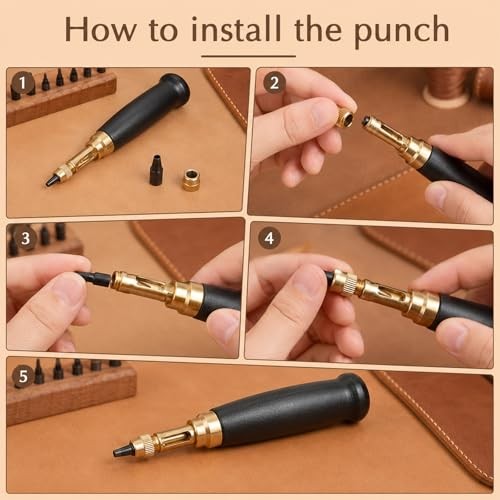 How to install the punch

1

2

3

4

5