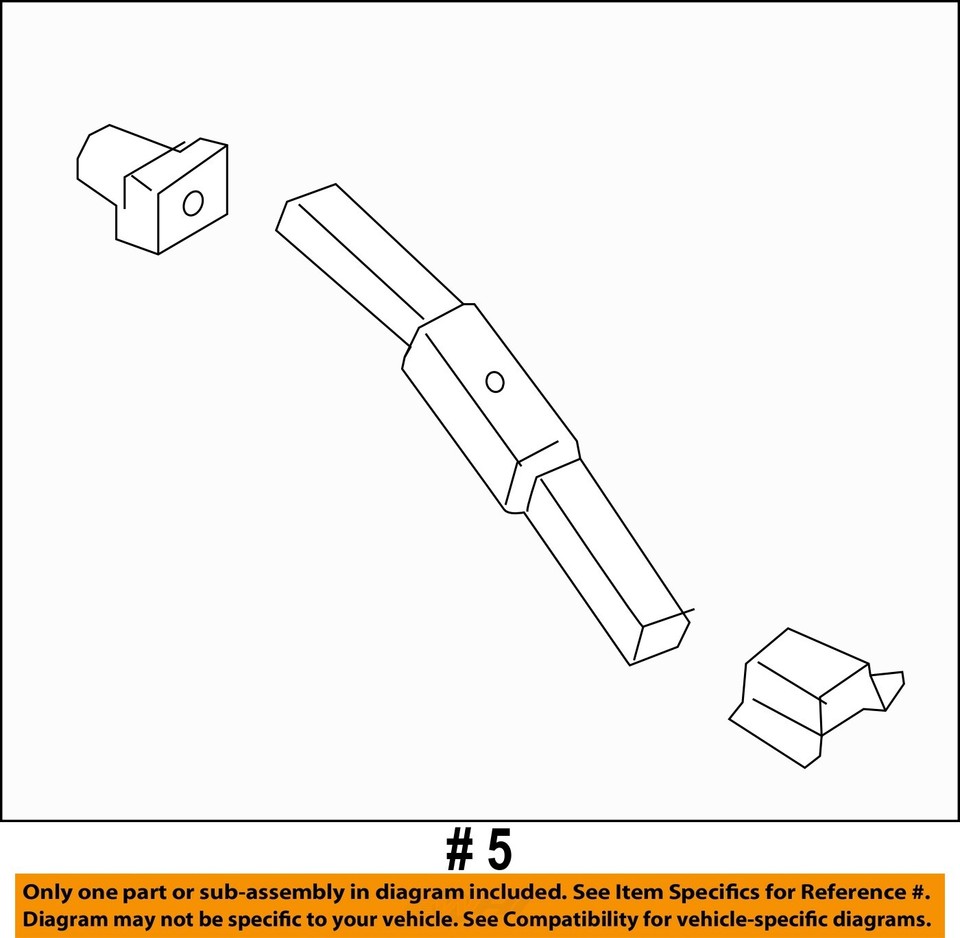 # 5

Only one part or sub-assembly in diagram included. See Item Specifics for Reference #.
Diagram may not be specific to your vehicle. See Compatibility for vehicle-specific diagrams.