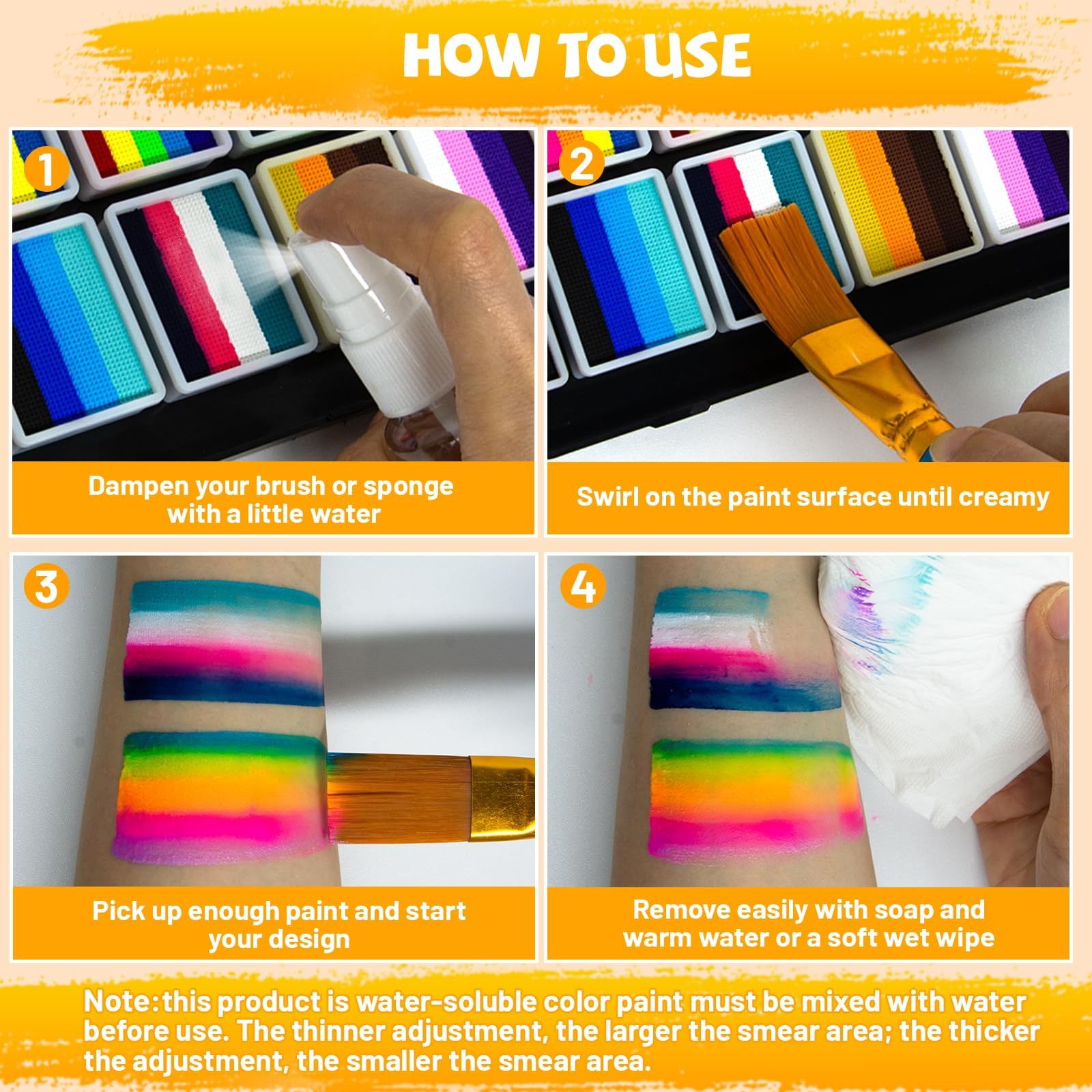 HOW TO USE

1

Dampen your brush or sponge with a little water

2

Swirl on the paint surface until creamy

3

Pick up enough paint and start your design

4

Remove easily with soap and warm water or a soft wet wipe

Note:this product is water-soluble color paint must be mixed with water before use. The thinner adjustment, the larger the smear area; the thicker the adjustment, the smaller the smear area.