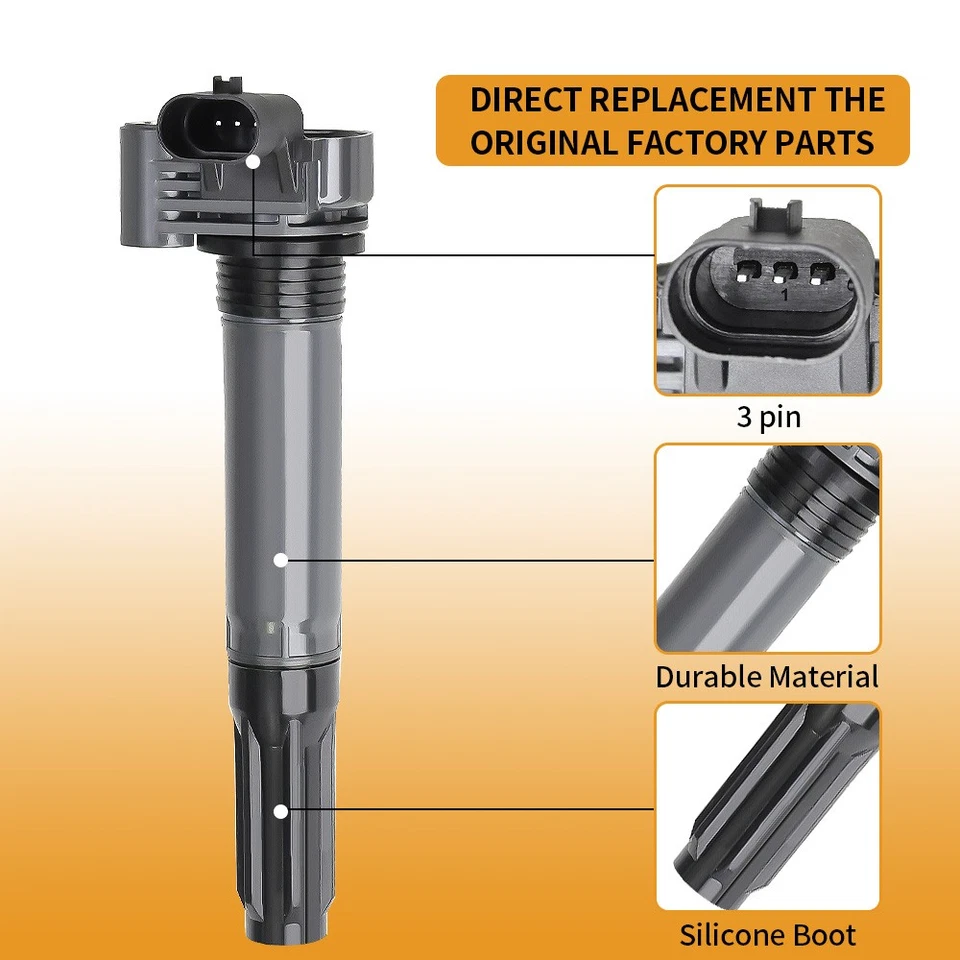 DIRECT REPLACEMENT THE ORIGINAL FACTORY PARTS

1

3 pin

Durable Material

Silicone Boot