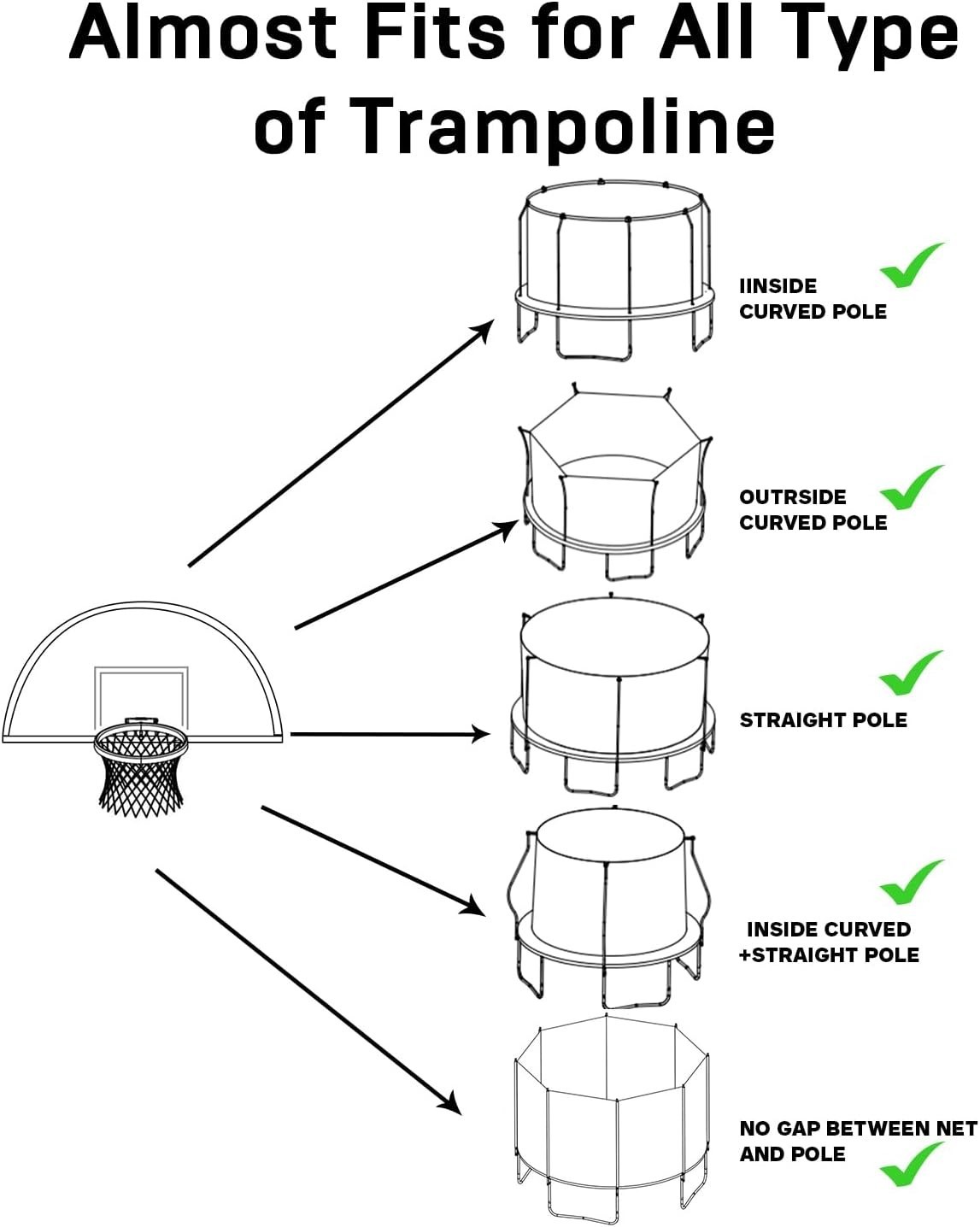 Almost Fits for All Type of Trampoline

IINSIDE CURVED POLE

OUTRSIDE CURVED POLE

STRAIGHT POLE

INSIDE CURVED +STRAIGHT POLE

NO GAP BETWEEN NET AND POLE