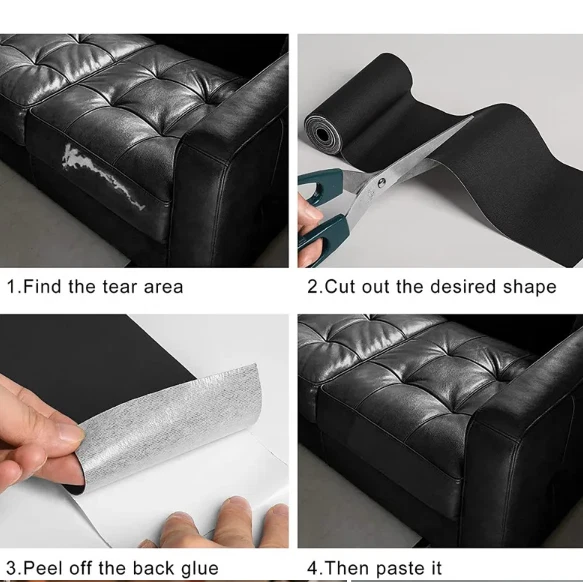 1.Find the tear area

2.Cut out the desired shape

3.Peel off the back glue

4.Then paste it