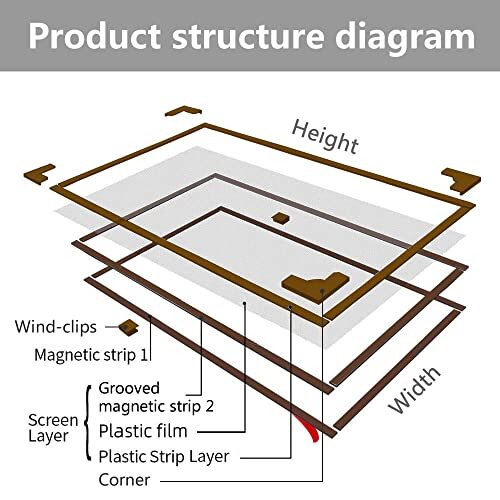 Product structure diagram

Height

Width

Wind-clips

Magnetic strip 1

Screen Layer

Grooved magnetic strip 2

Plastic film

Plastic Strip Layer

Corner