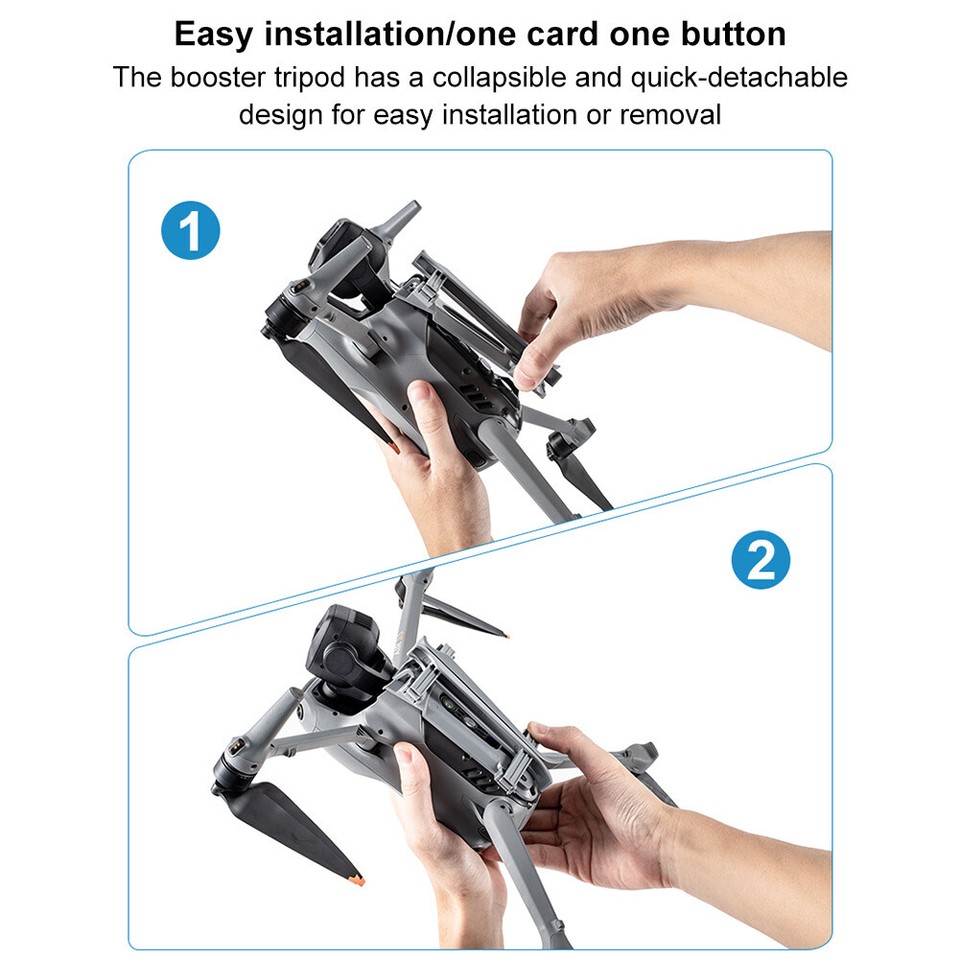 Easy installation/one card one button

The booster tripod has a collapsible and quick-detachable design for easy installation or removal

1

2