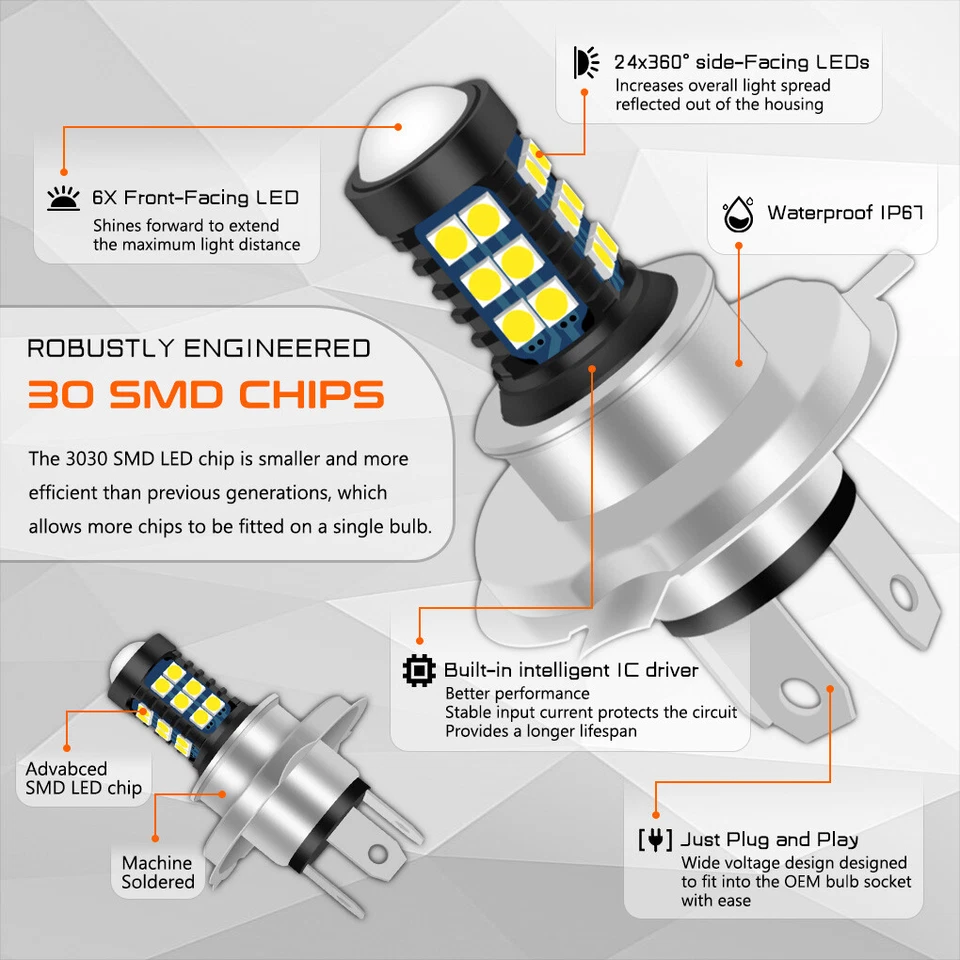 24x360° side-Facing LEDs
Increases overall light spread reflected out of the housing

6X Front-Facing LED
Shines forward to extend the maximum light distance

Waterproof IP67

ROBUSTLY ENGINEERED
30 SMD CHIPS

The 3030 SMD LED chip is smaller and more efficient than previous generations, which allows more chips to be fitted on a single bulb.

Built-in intelligent IC driver
Better performance
Stable input current protects the circuit
Provides a longer lifespan

Advabced SMD LED chip

Machine Soldered

Just Plug and Play
Wide voltage design designed to fit into the OEM bulb socket with ease