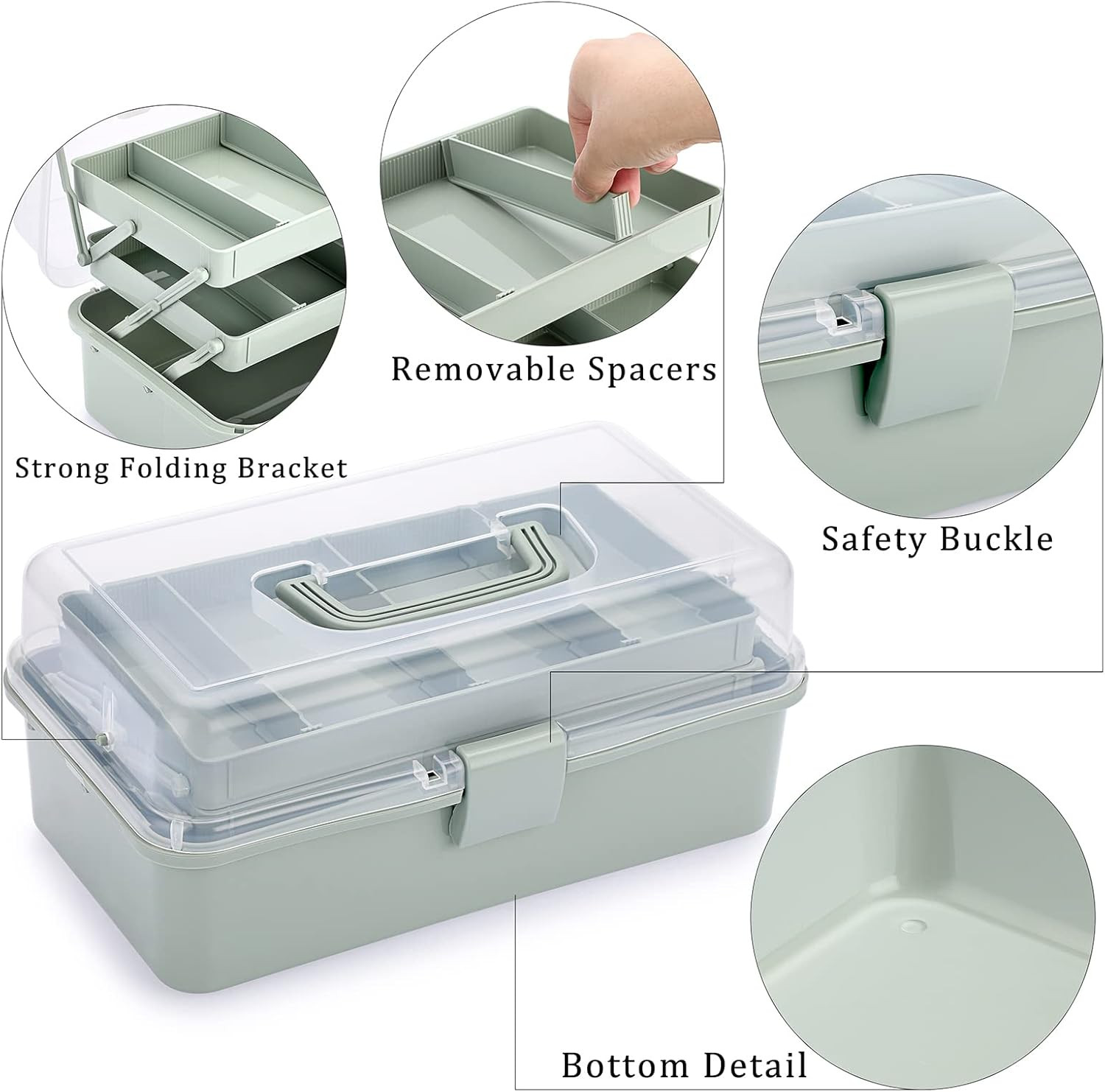 Strong Folding Bracket

Removable Spacers

Safety Buckle

Bottom Detail