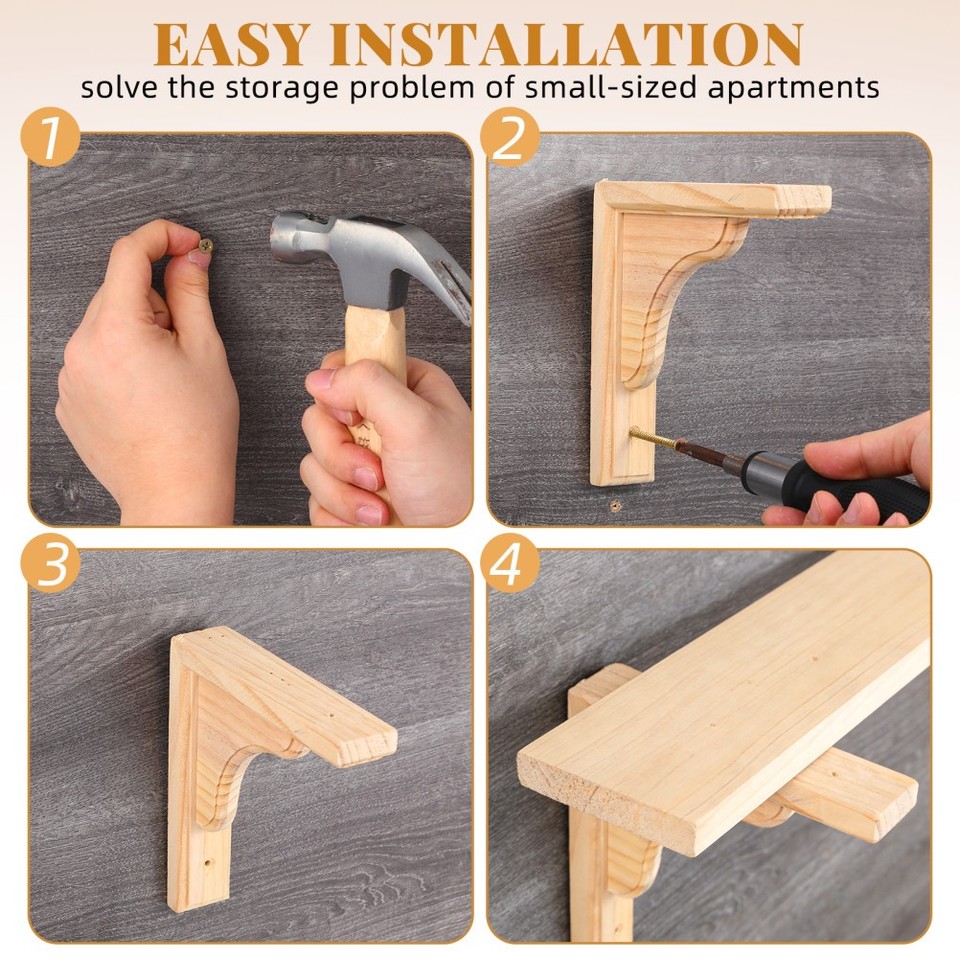 EASY INSTALLATION
solve the storage problem of small-sized apartments

1

2

3

4