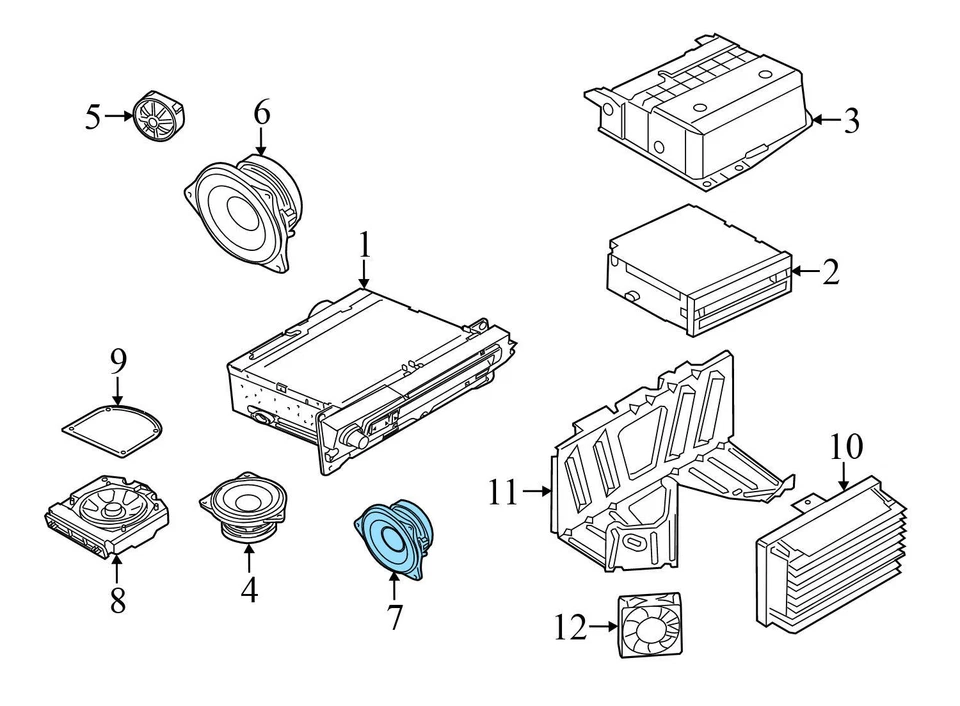 5
6
3
1
2
9
10
11
8
4
7
12